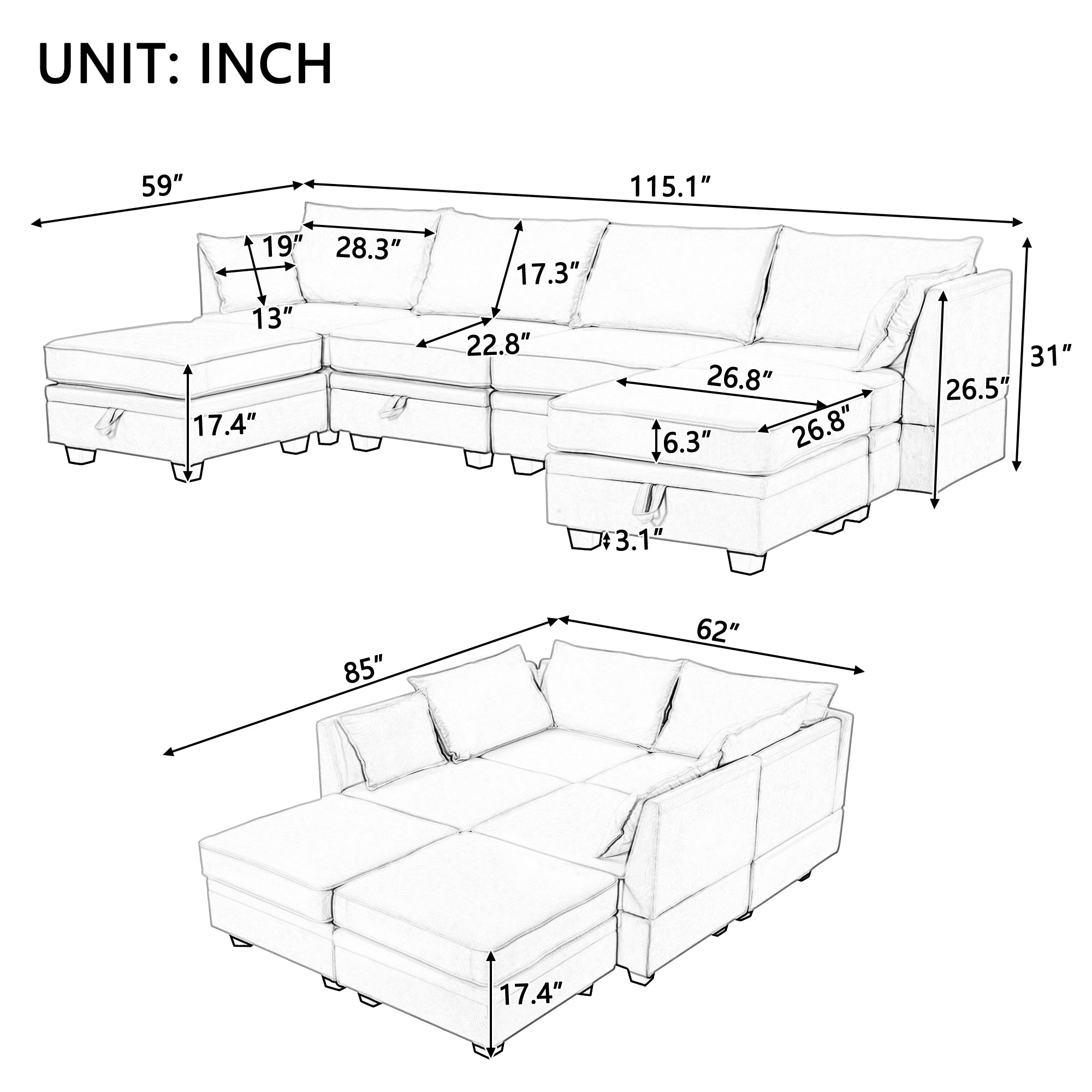 UNIT: INCH

59″
115.1″
19″
28.3″
17.3″
13″
22.8″
31″
26.8″
26.5″
17.4″
26.8″
6.3″
3.1″

62″
85″
17.4″