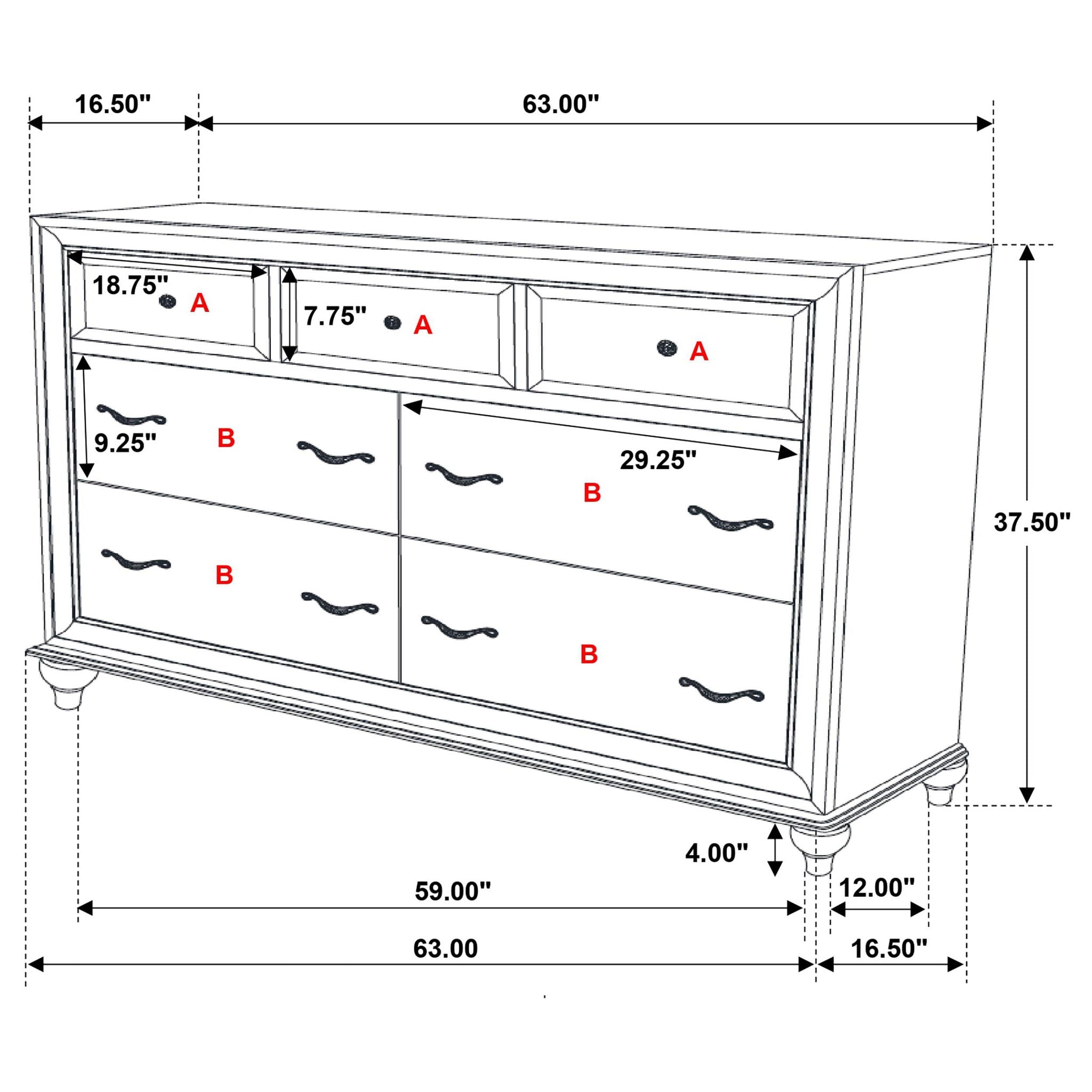 16.50"

63.00"

18.75"

A

7.75"

A

A

9.25"

B

29.25"

B

37.50"

B

B

4.00"

59.00"

12.00"

63.00

16.50"