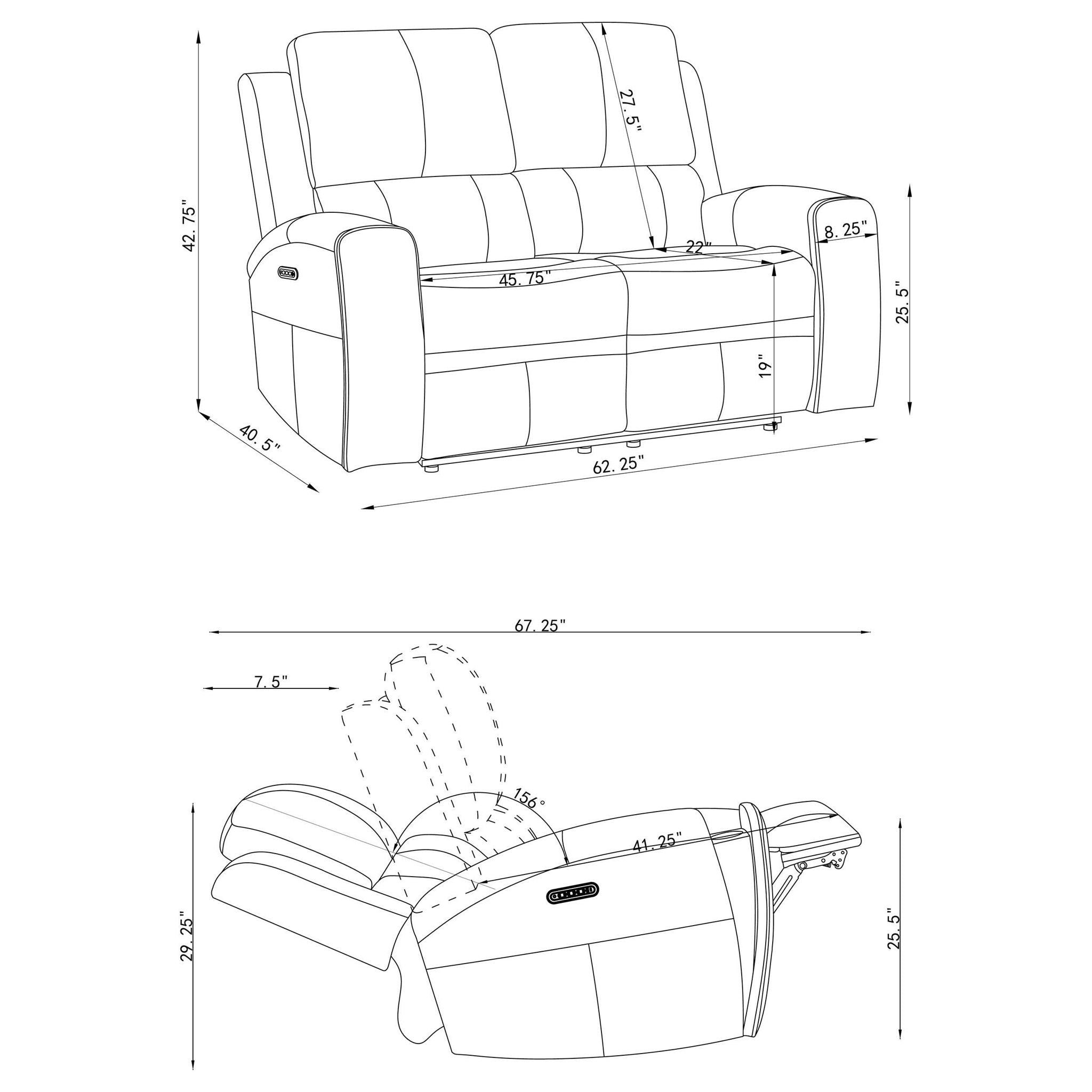 42. 75"
27. 5"
8. 25"
22"
45. 75"
25. 5"
19"
40. 5"
62. 25"

67. 25"
7. 5"
156°
41. 25"
29. 25"
25. 5"