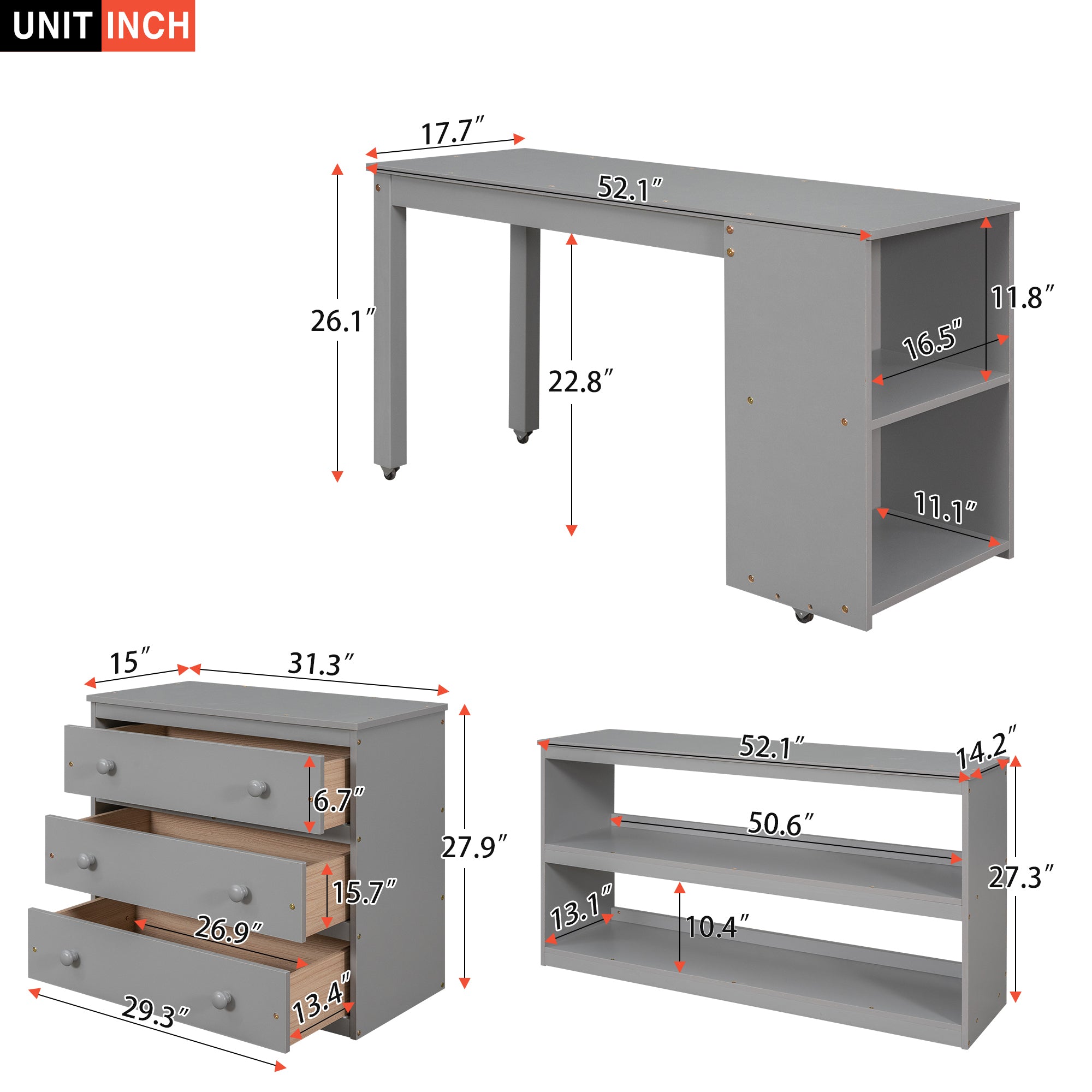 UNIT INCH

17.7″
52.1″
26.1″
22.8″
11.8″
16.5″
11.1″

15″
31.3″
6.7″
27.9″
15.7″
26.9″
13.4″
29.3″

52.1″
14.2″
50.6″
27.3″
13.1″
10.4″