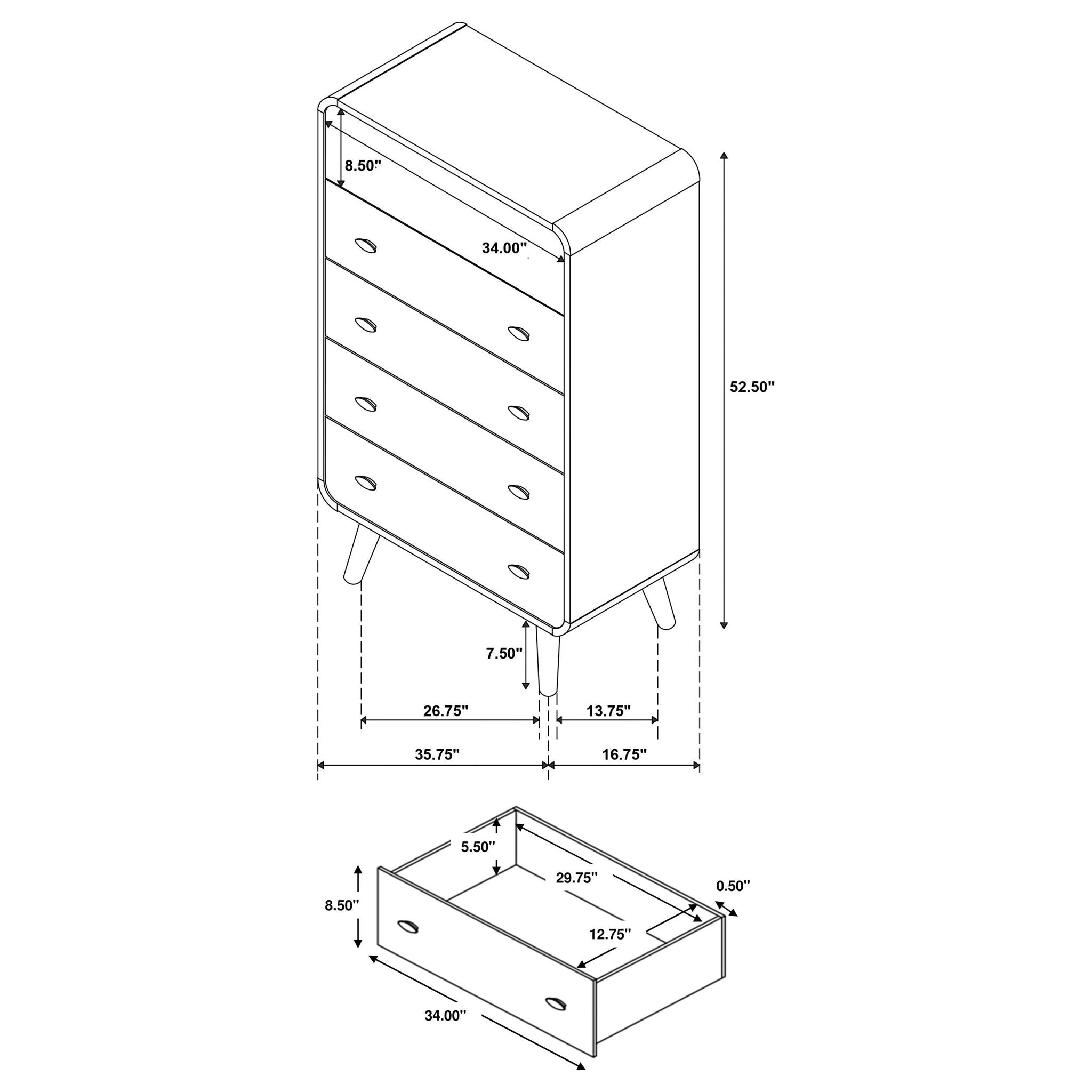 8.50"
34.00"
52.50"
7.50"
26.75"
13.75"
35.75"
16.75"

5.50"
29.75"
0.50"
8.50"
12.75"
34.00"