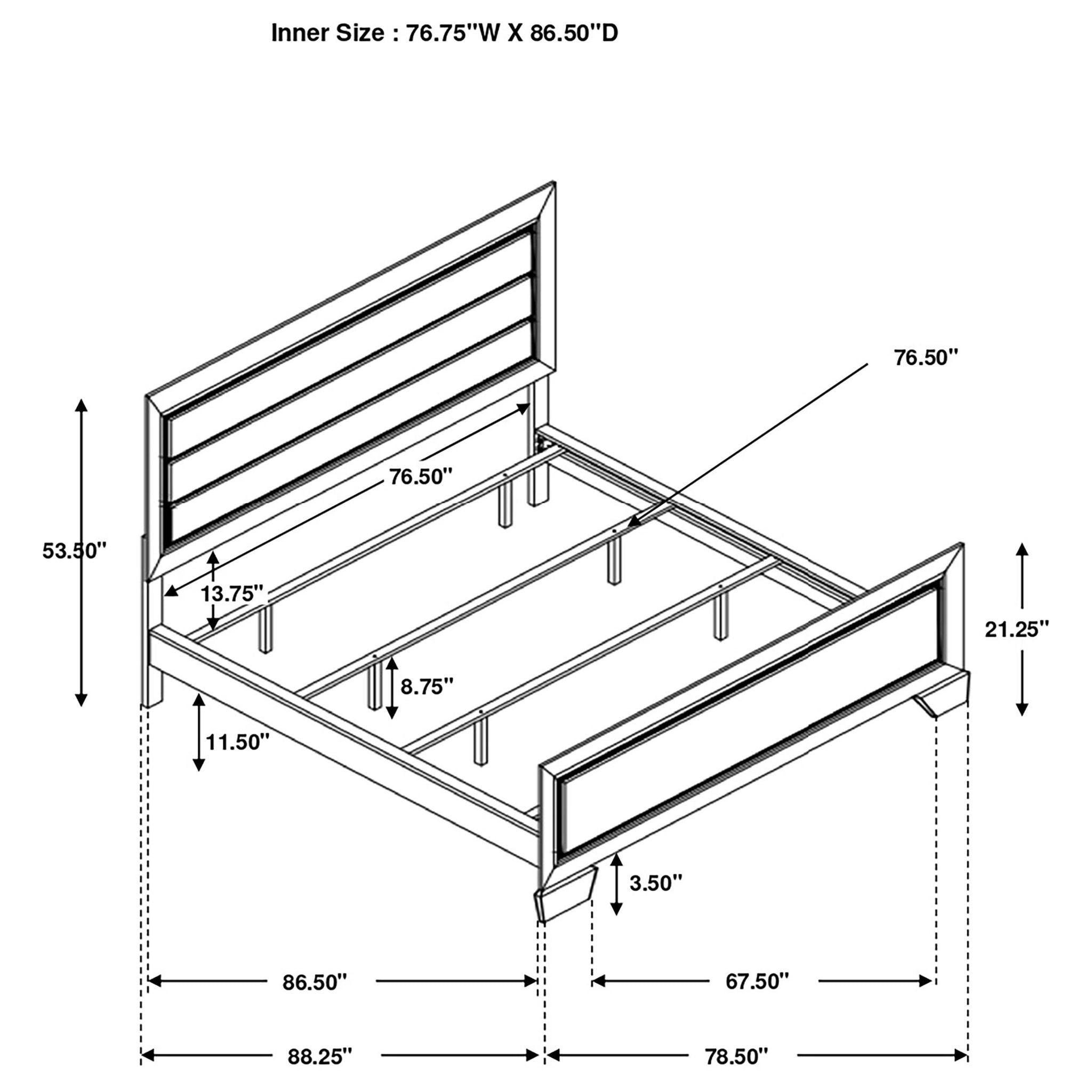 Inner Size : 76.75''W X 86.50''D

76.50''

76.50''

53.50''

13.75''

21.25''

8.75''

11.50''

3.50''

86.50''

67.50''

88.25''

78.50''