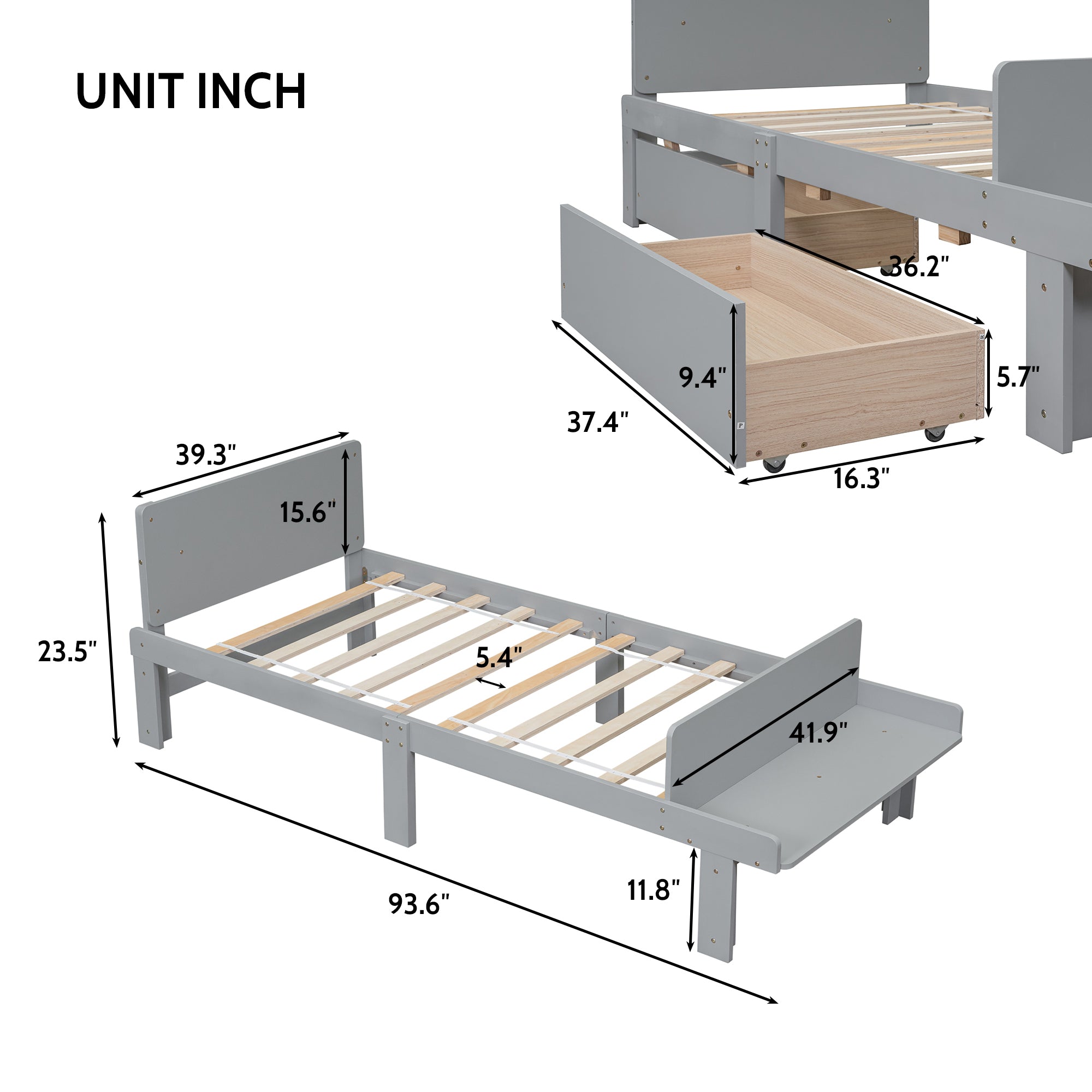 UNIT INCH

36.2"

9.4"

5.7"

37.4"

16.3"

39.3"

15.6"

23.5"

5.4"

41.9"

11.8"

93.6"