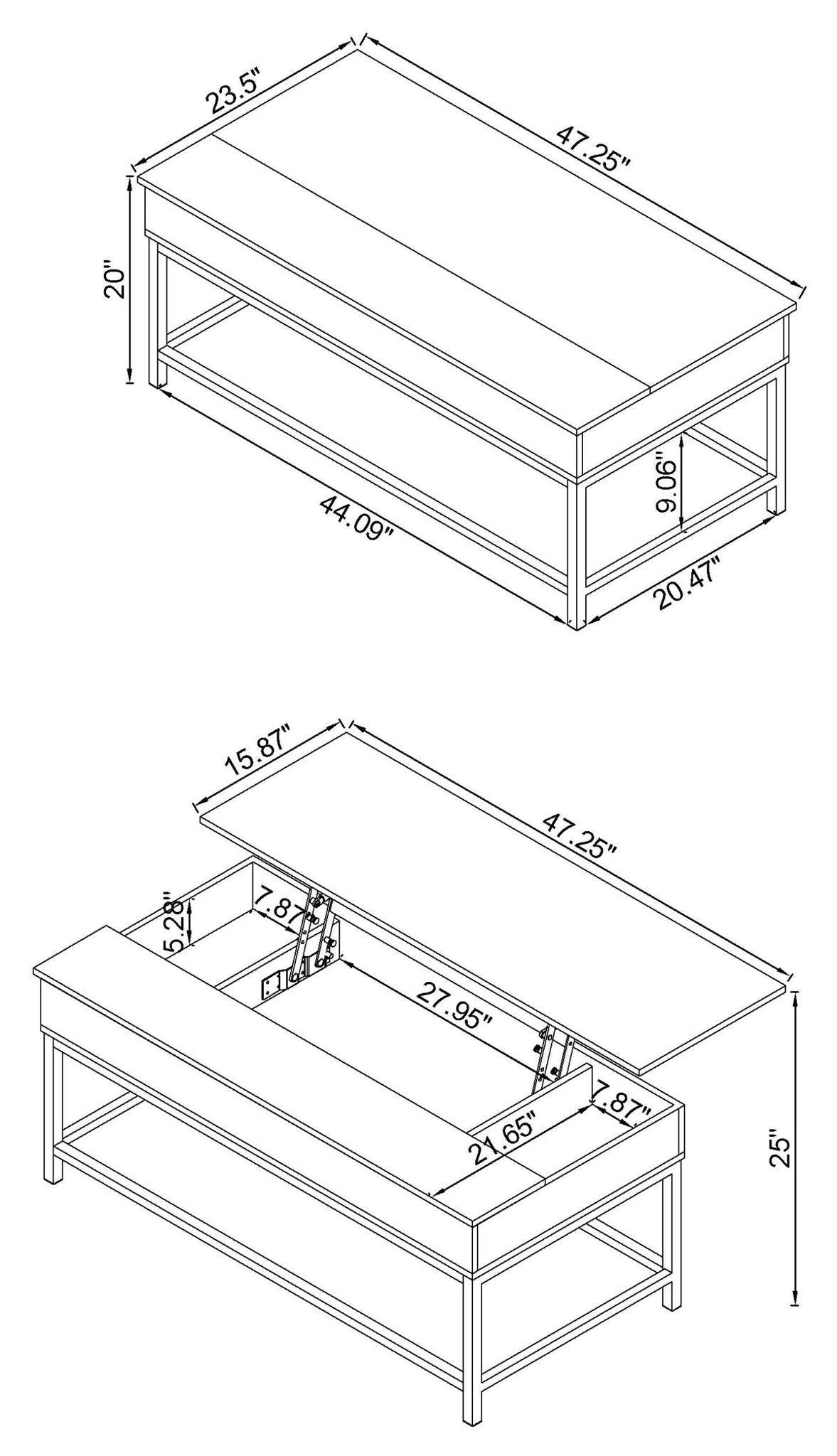 23.5"
47.25"
20"
9.06"
44.09"
20.47"

15.87"
47.25"
5.28"
7.87"
27.95"
7.87"
21.65"
25"