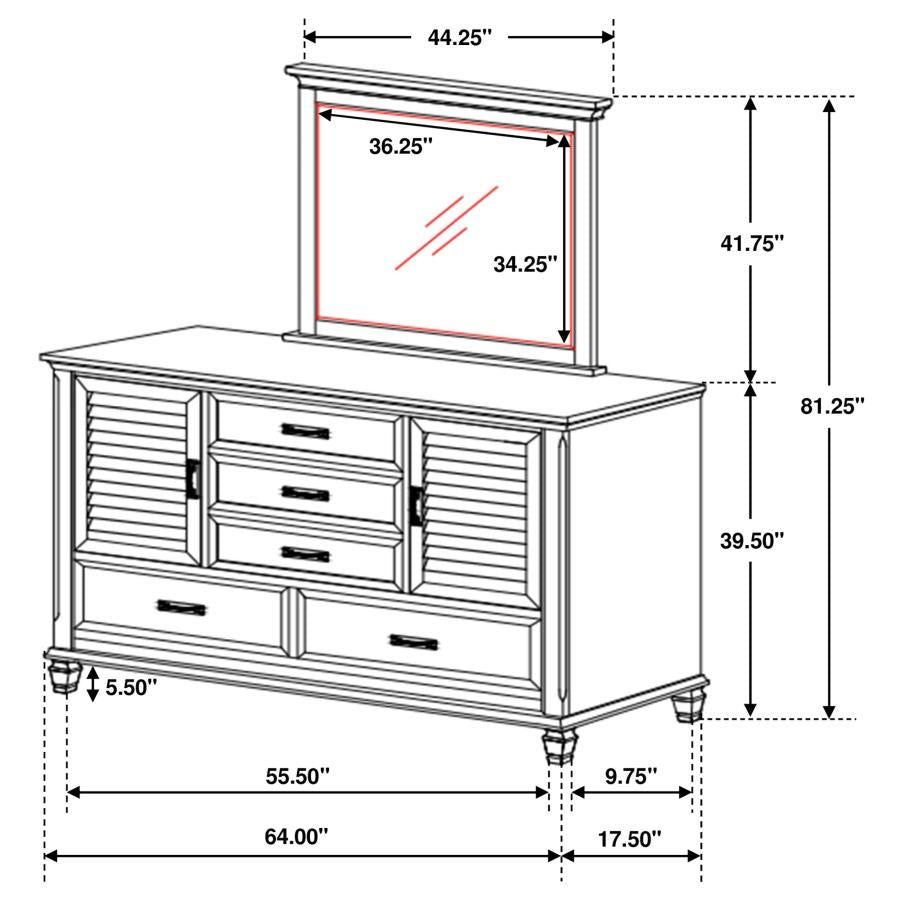 44.25"

36.25"

34.25"

41.75"

81.25"

39.50"

5.50"

55.50"

9.75"

64.00"

17.50"