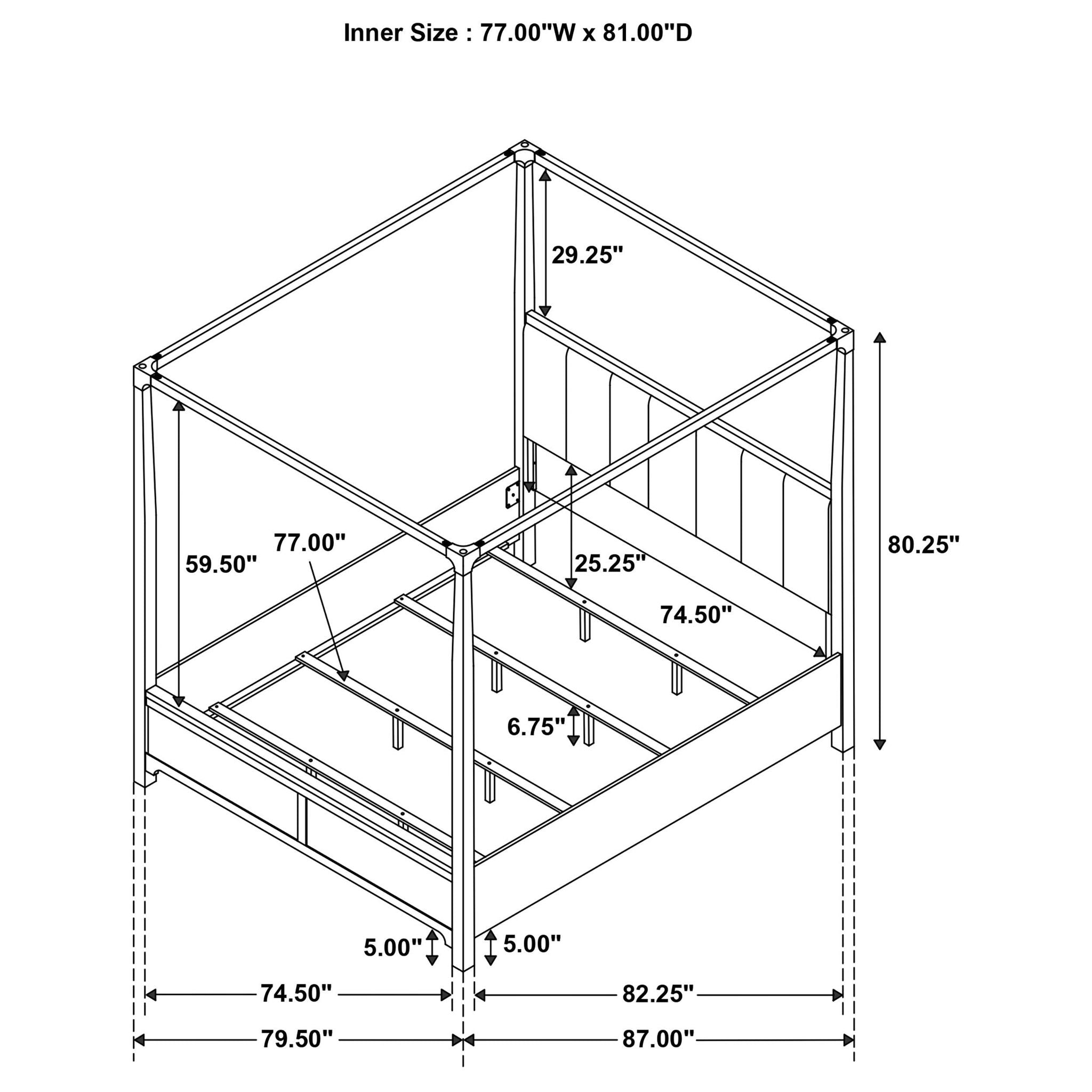 Inner Size : 77.00"W x 81.00"D

29.25"

80.25"

59.50"

77.00"

25.25"

74.50"

6.75"

5.00"

5.00"

74.50"

82.25"

79.50"

87.00"