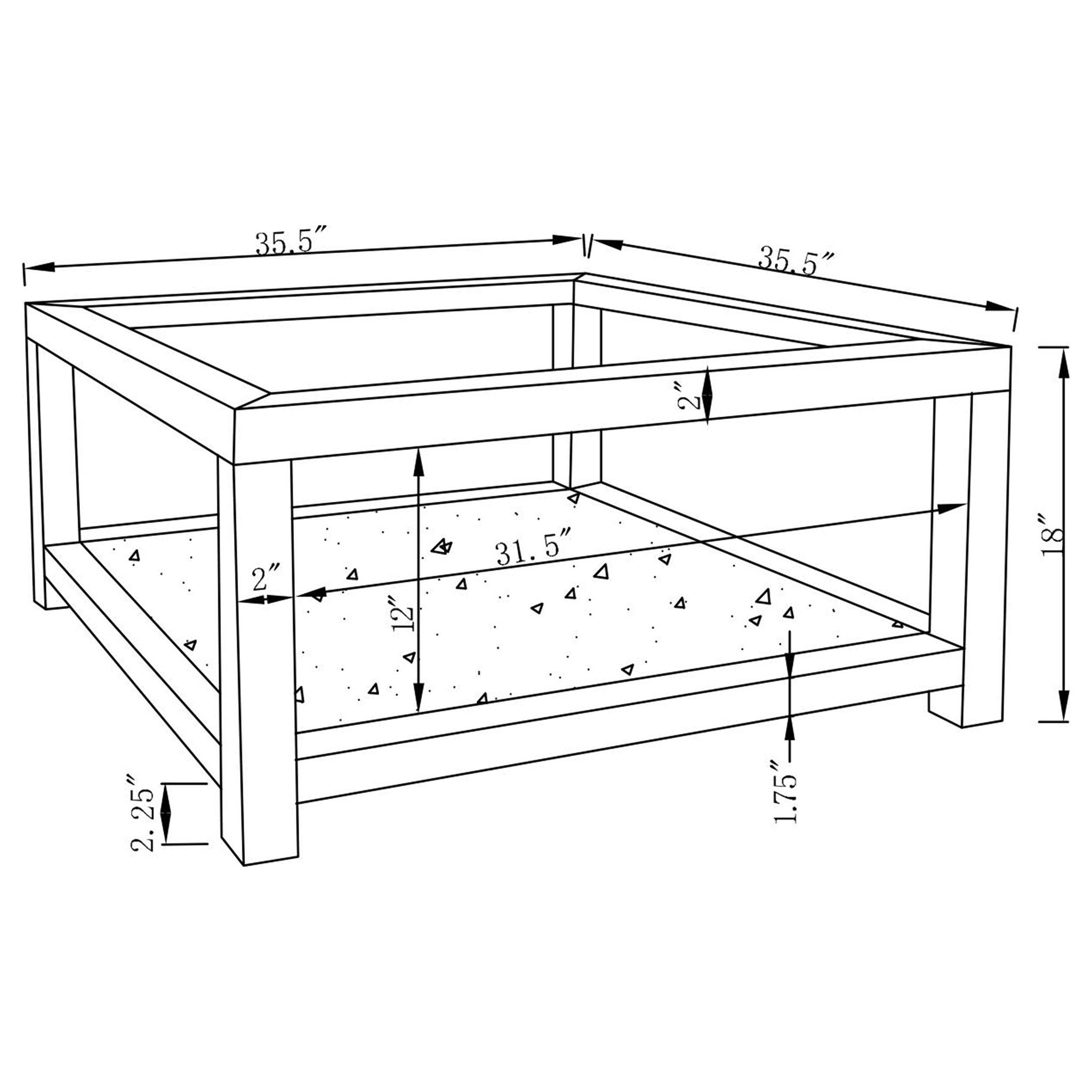 35.5″
35.5″
2″
18″
31.5″
2″
12″
1.75″
2.25″