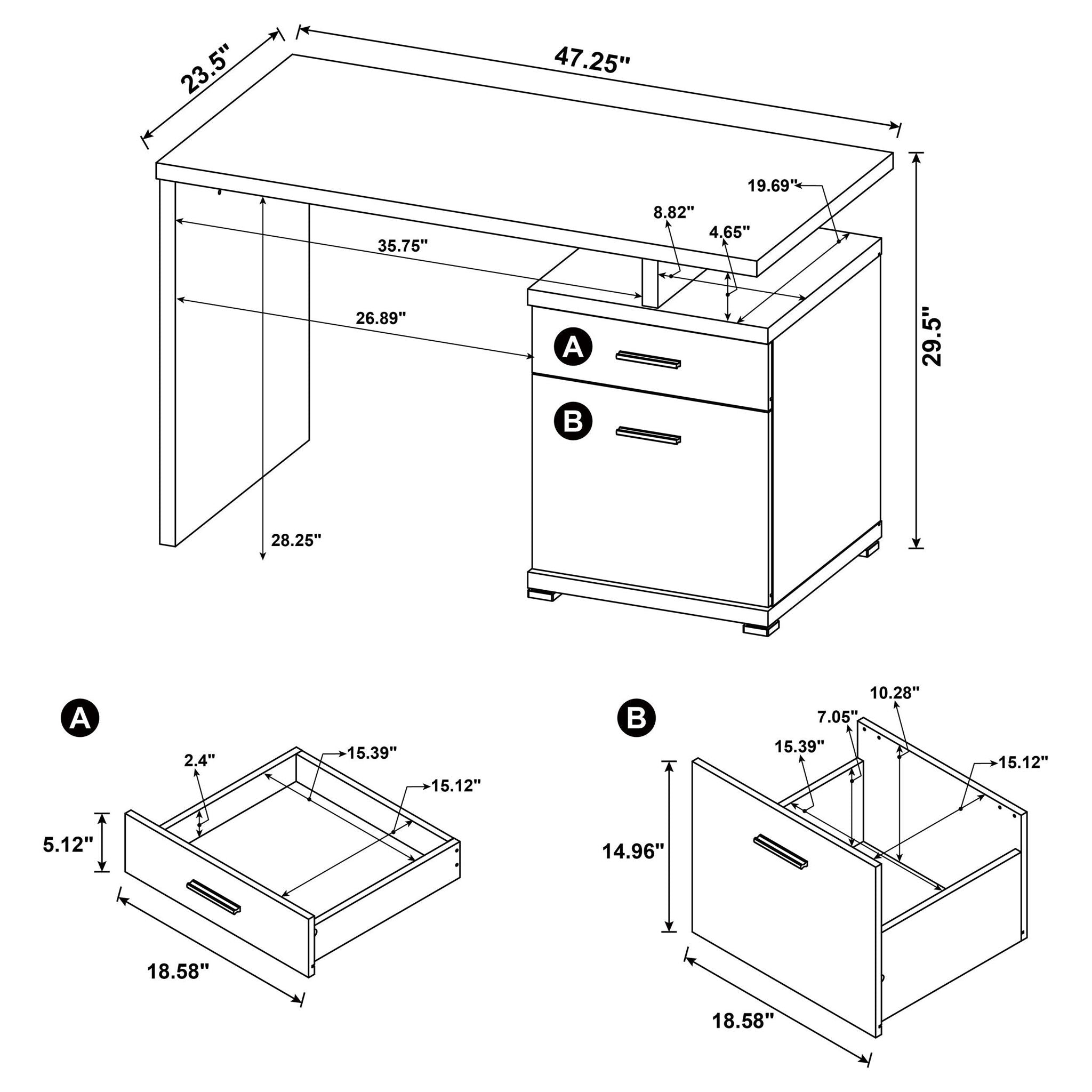 23.5"
47.25"
19.69"
8.82"
4.65"
35.75"
26.89"
29.5"
A
B
28.25"

A
2.4"
15.39"
15.12"
5.12"
18.58"

B
10.28"
7.05"
15.39"
15.12"
14.96"
18.58"