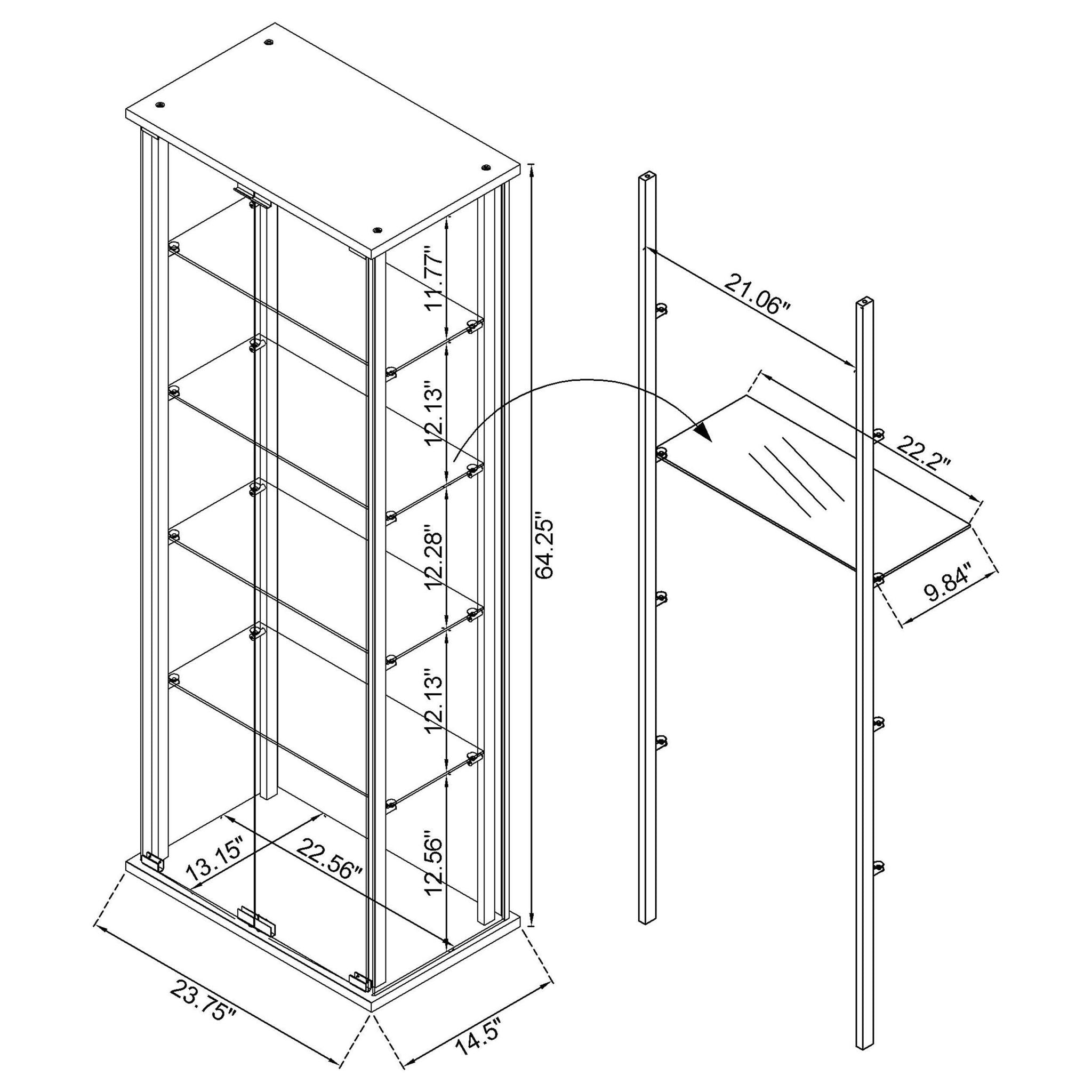 11.77"
12.13"
12.28"
12.13"
12.56"
64.25"
13.15"
22.56"
23.75"
14.5"
21.06"
22.2"
9.84"