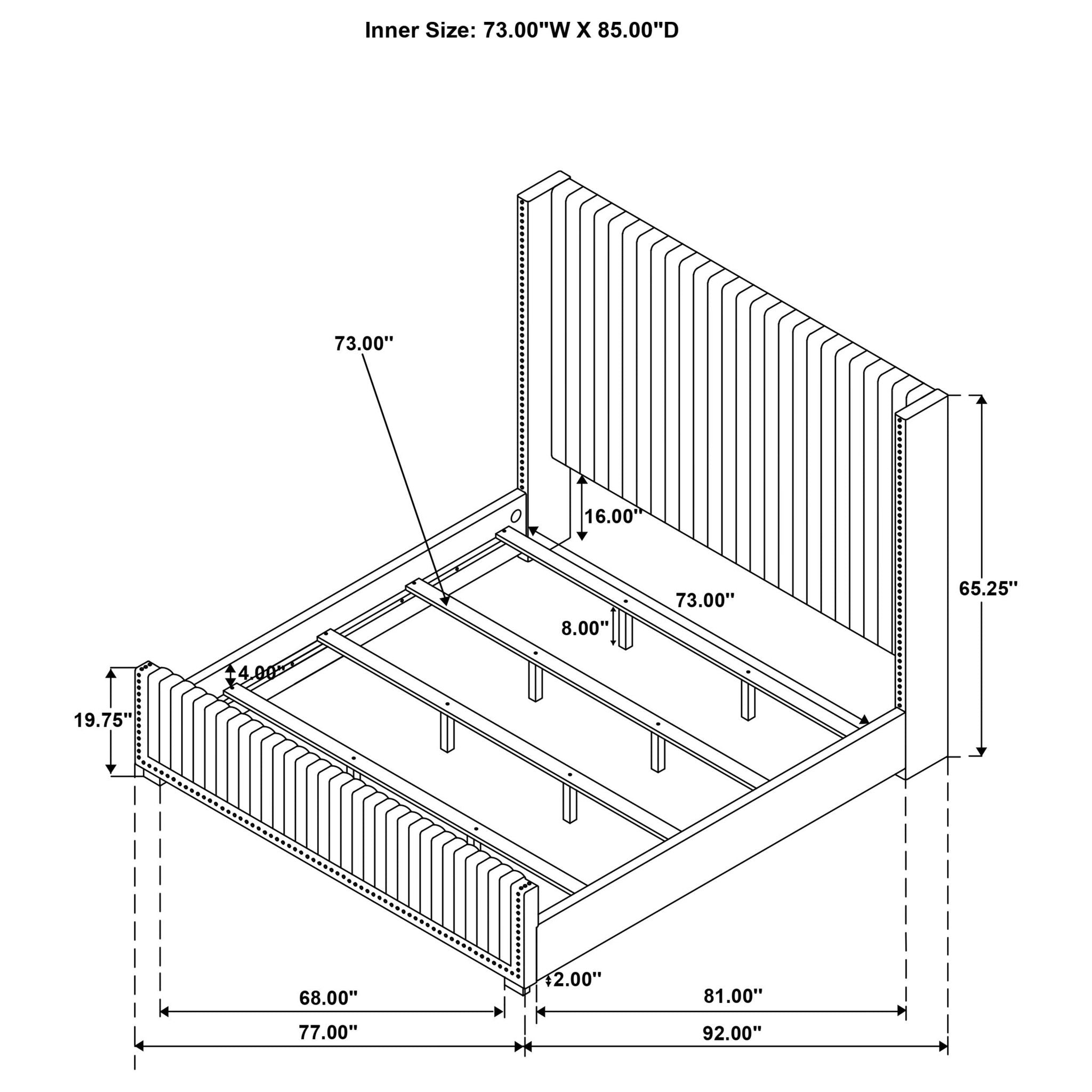 Inner Size: 73.00"W X 85.00"D

73.00"

16.00"

73.00"

65.25"

8.00"

4.00"

19.75"

2.00"

68.00"

81.00"

77.00"

92.00"