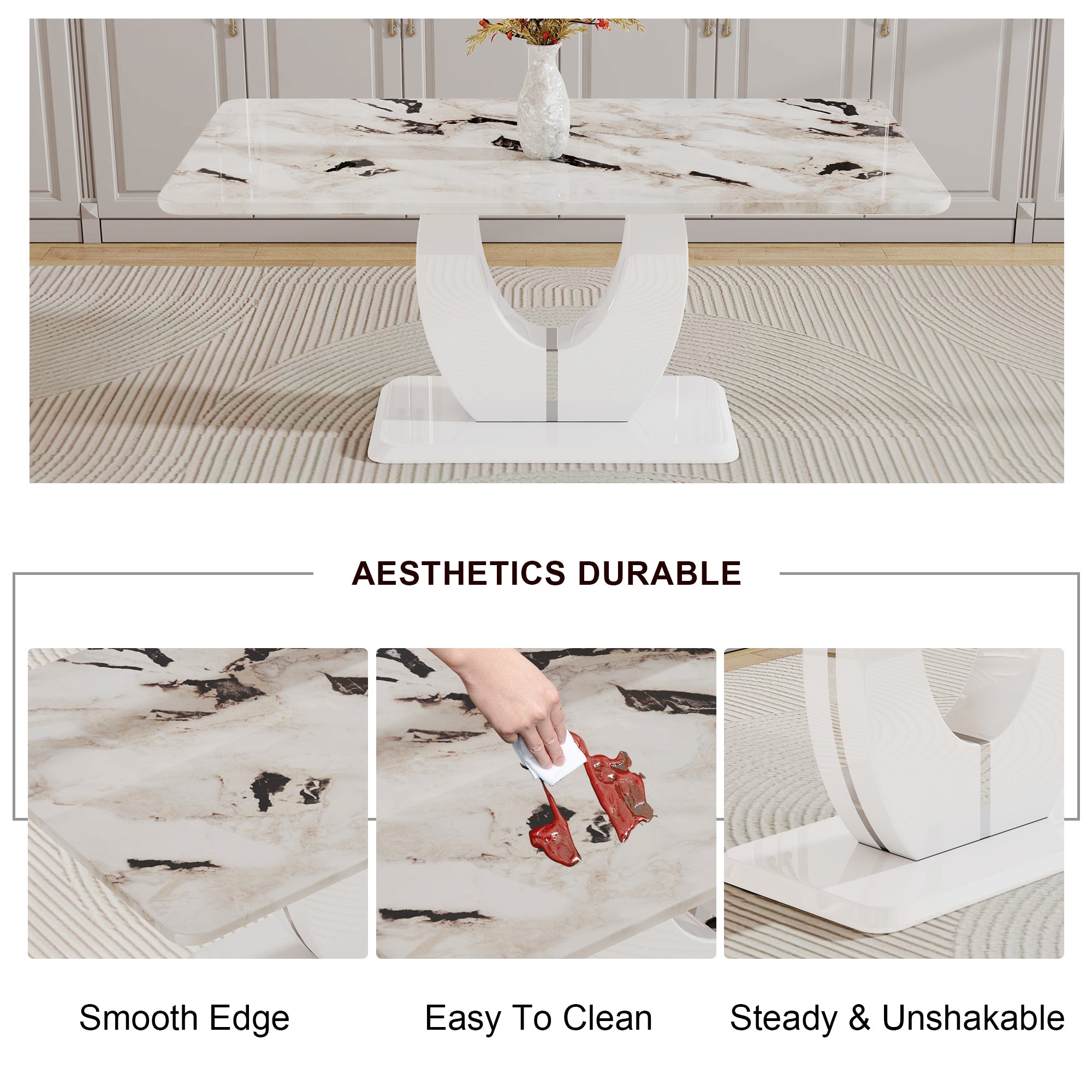 AESTHETICS DURABLE

Smooth Edge

Easy To Clean

Steady & Unshakable