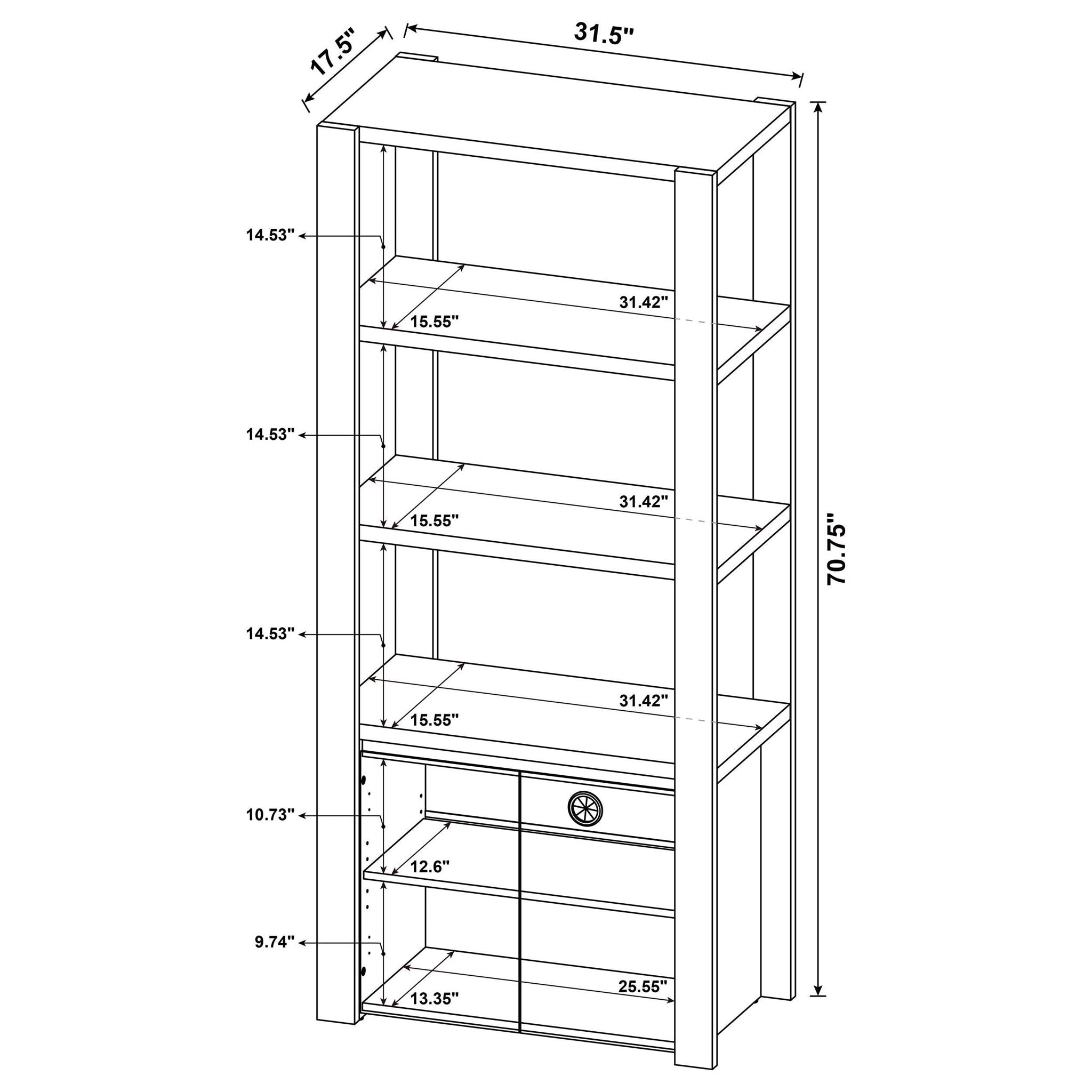 17.5"
31.5"
70.75"
14.53"
31.42"
15.55"
14.53"
31.42"
15.55"
14.53"
31.42"
15.55"
10.73"
12.6"
9.74"
25.55"
13.35"