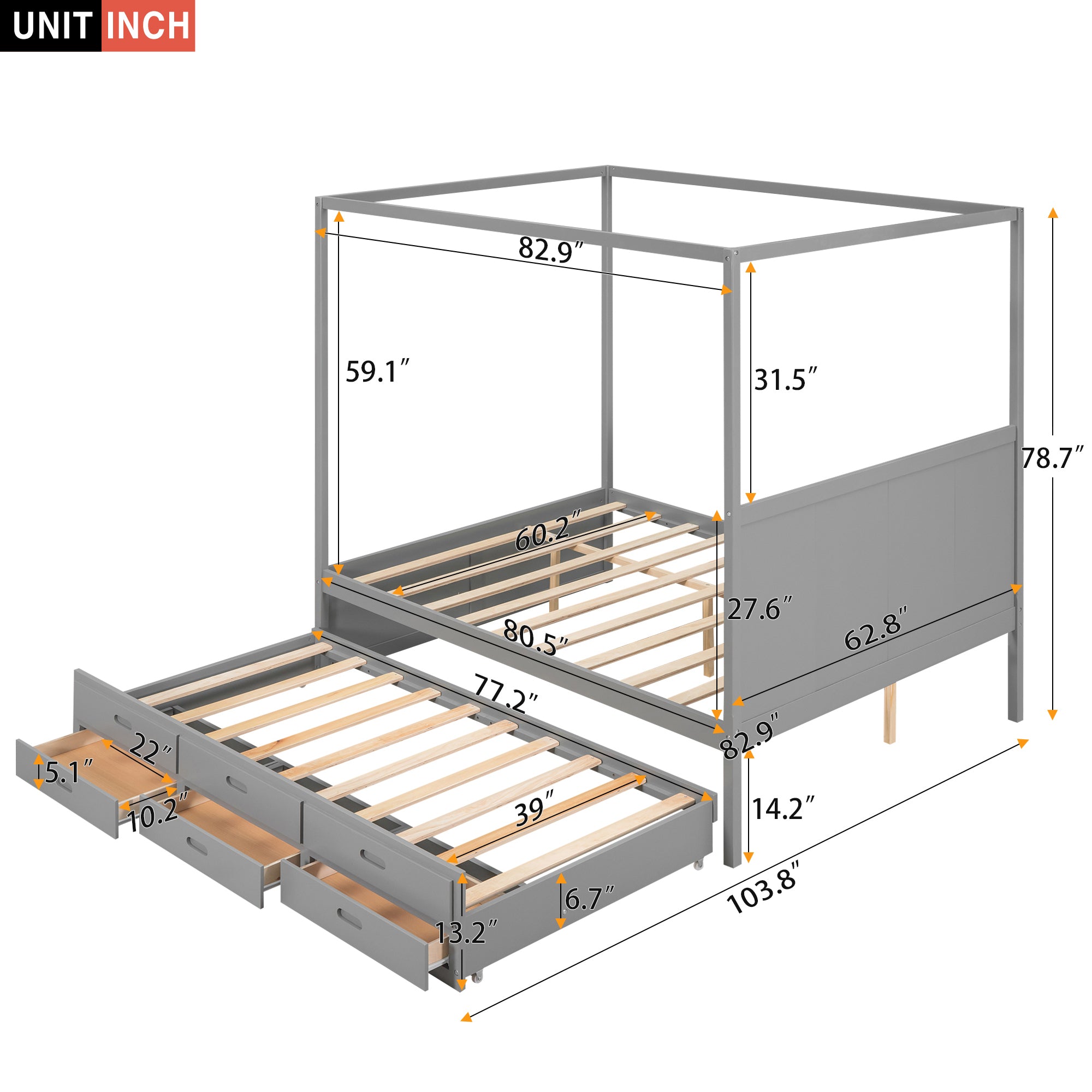 UNIT INCH

82.9″

59.1″

31.5″

78.7″

60.2″

27.6″

80.5″

62.8″

77.2″

82.9″

22″

5.1″

10.2″

39″

14.2″

6.7″

13.2″

103.8″