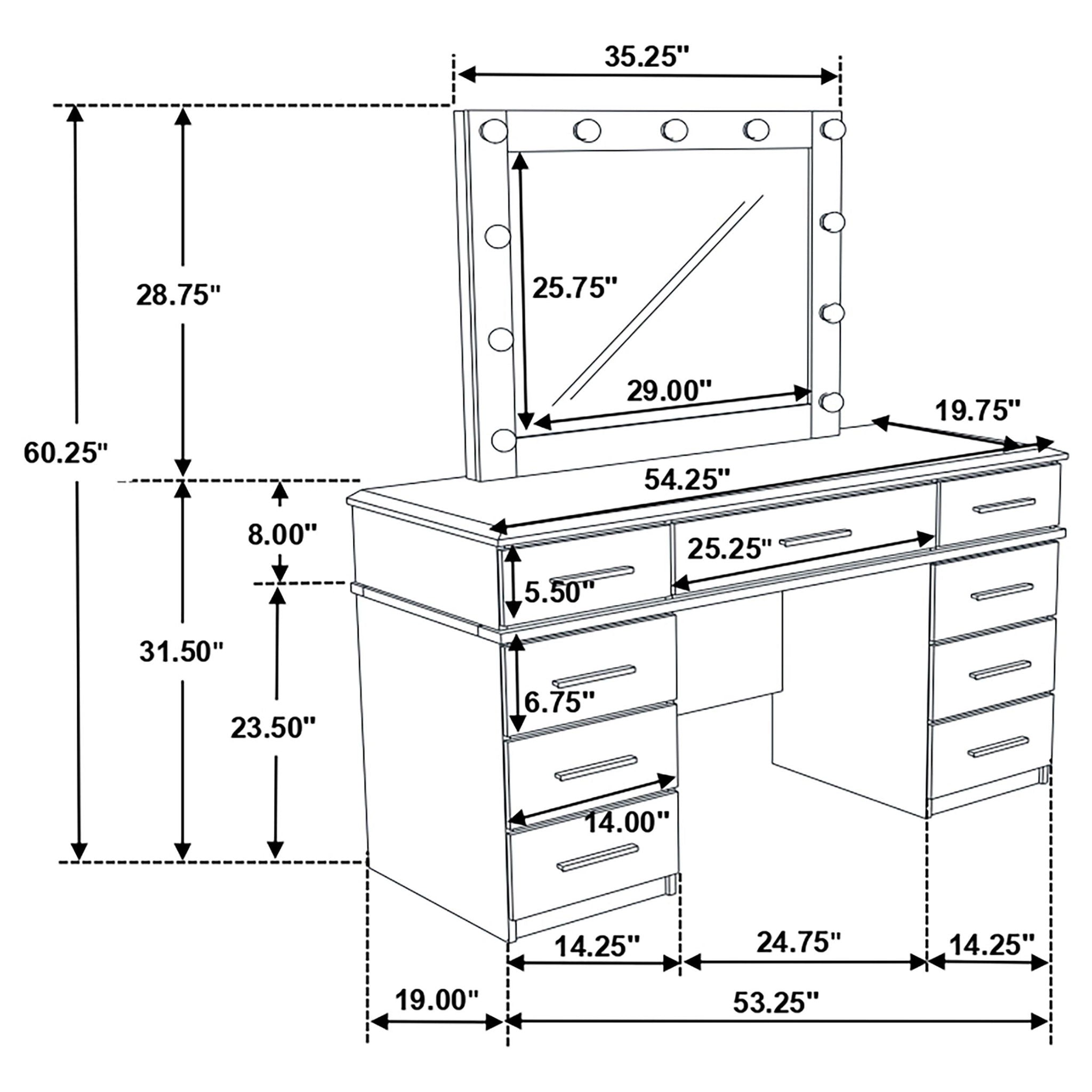 35.25"

28.75"

25.75"

29.00"

19.75"

60.25"

54.25"

8.00"

25.25"

5.50"

31.50"

6.75"

23.50"

14.00"

14.25"

24.75"

14.25"

19.00"

53.25"