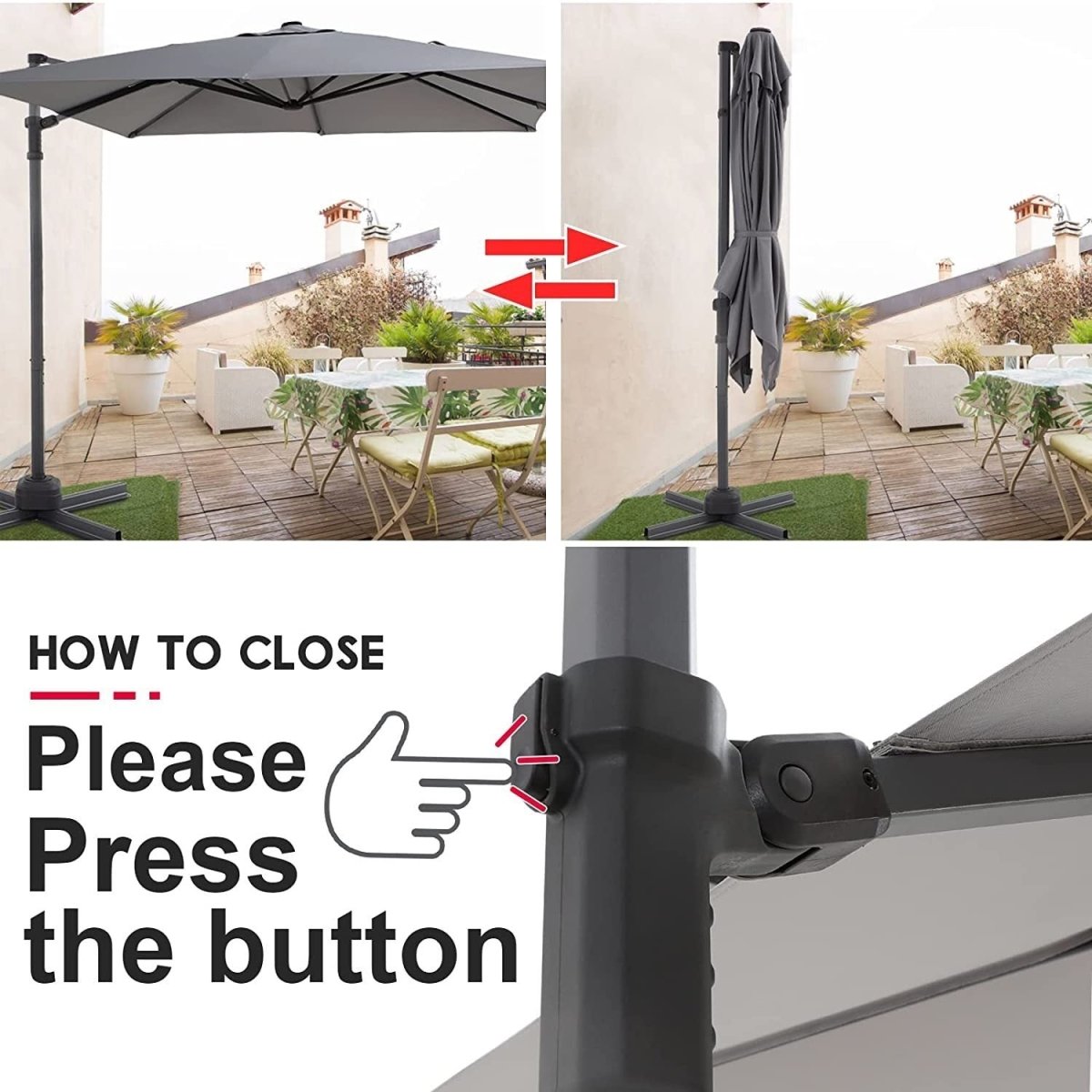 HOW TO CLOSE

Please Press the button