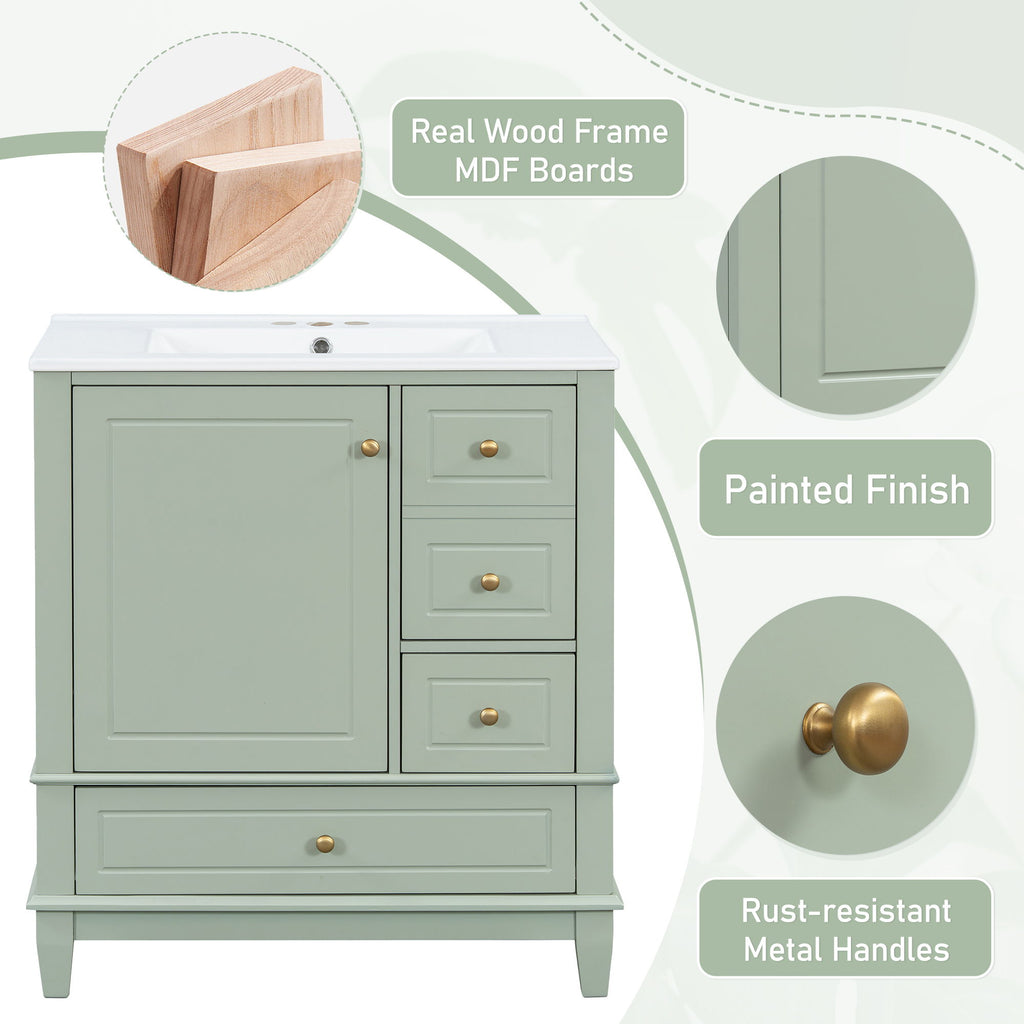 Real Wood Frame
MDF Boards

Painted Finish

Rust-resistant
Metal Handles