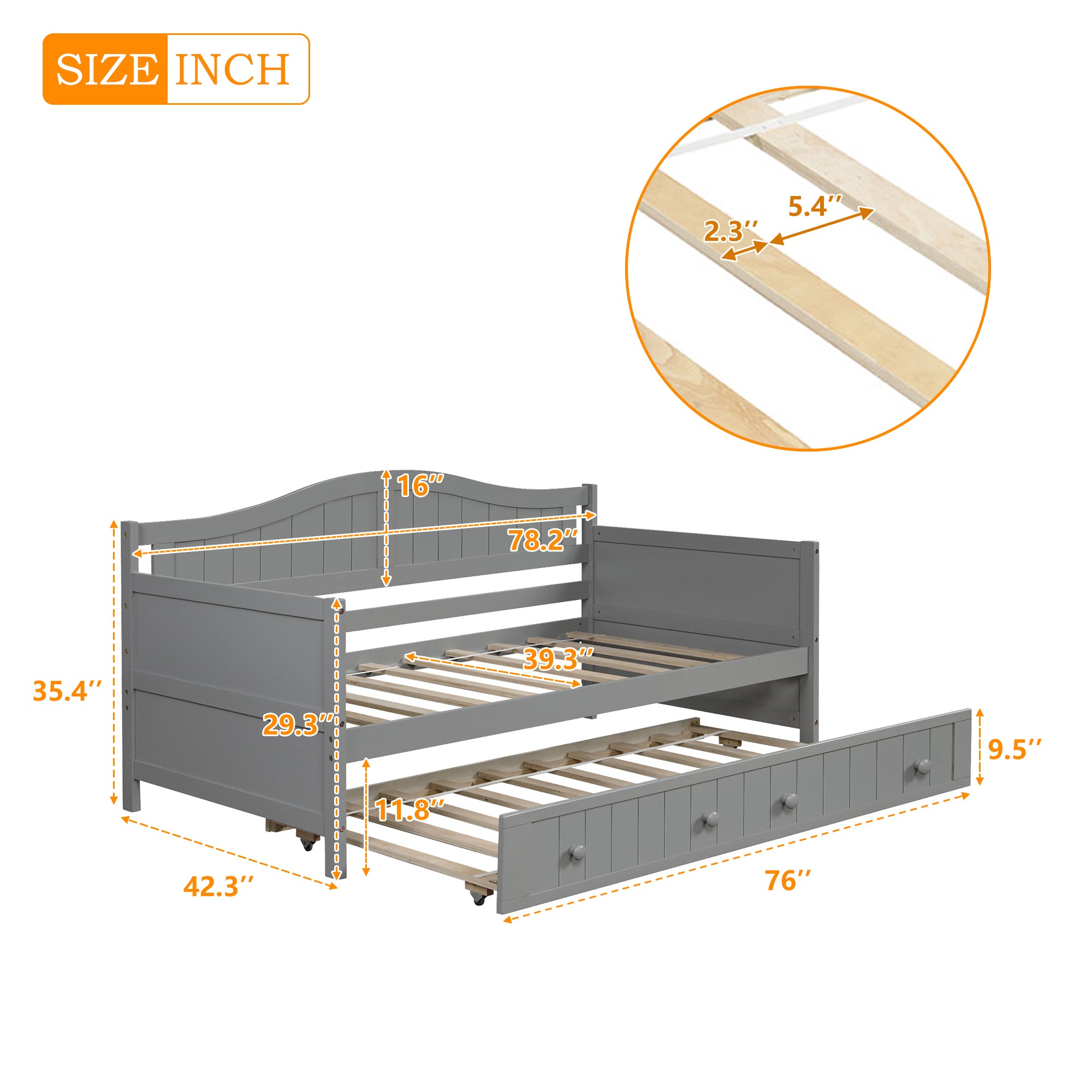 SIZE INCH

5.4′′

2.3′′

16′′

78.2′′

39.3′′

35.4′′

29.3′′

9.5′′

11.8′′

42.3′′

76′′