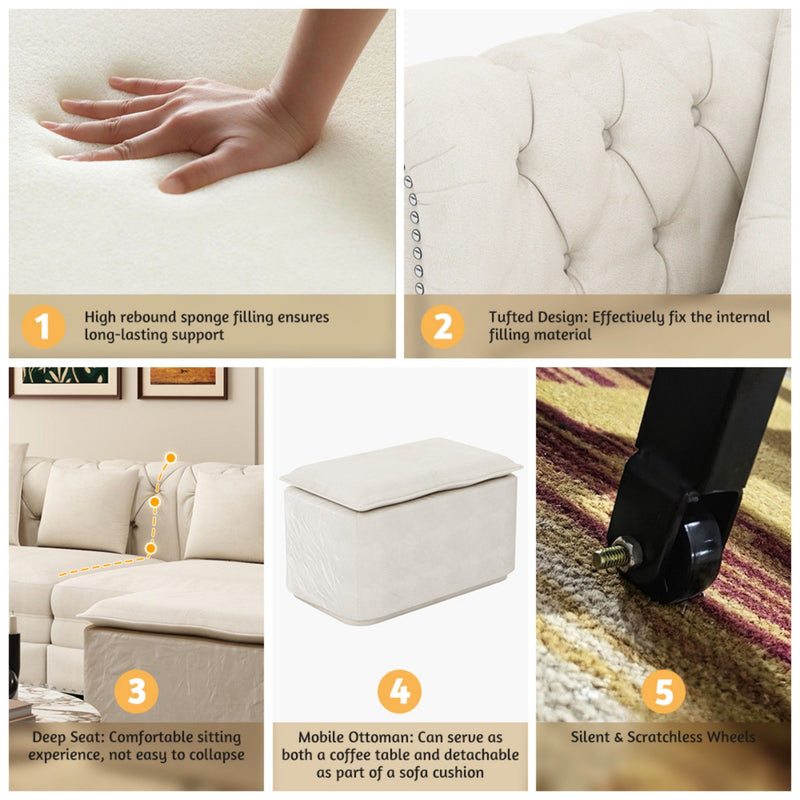 1 High rebound sponge filling ensures long-lasting support

2 Tufted Design: Effectively fix the internal filling material

3 Deep Seat: Comfortable sitting experience, not easy to collapse

4 Mobile Ottoman: Can serve as both a coffee table and detachable as part of a sofa cushion

5 Silent & Scratchless Wheels