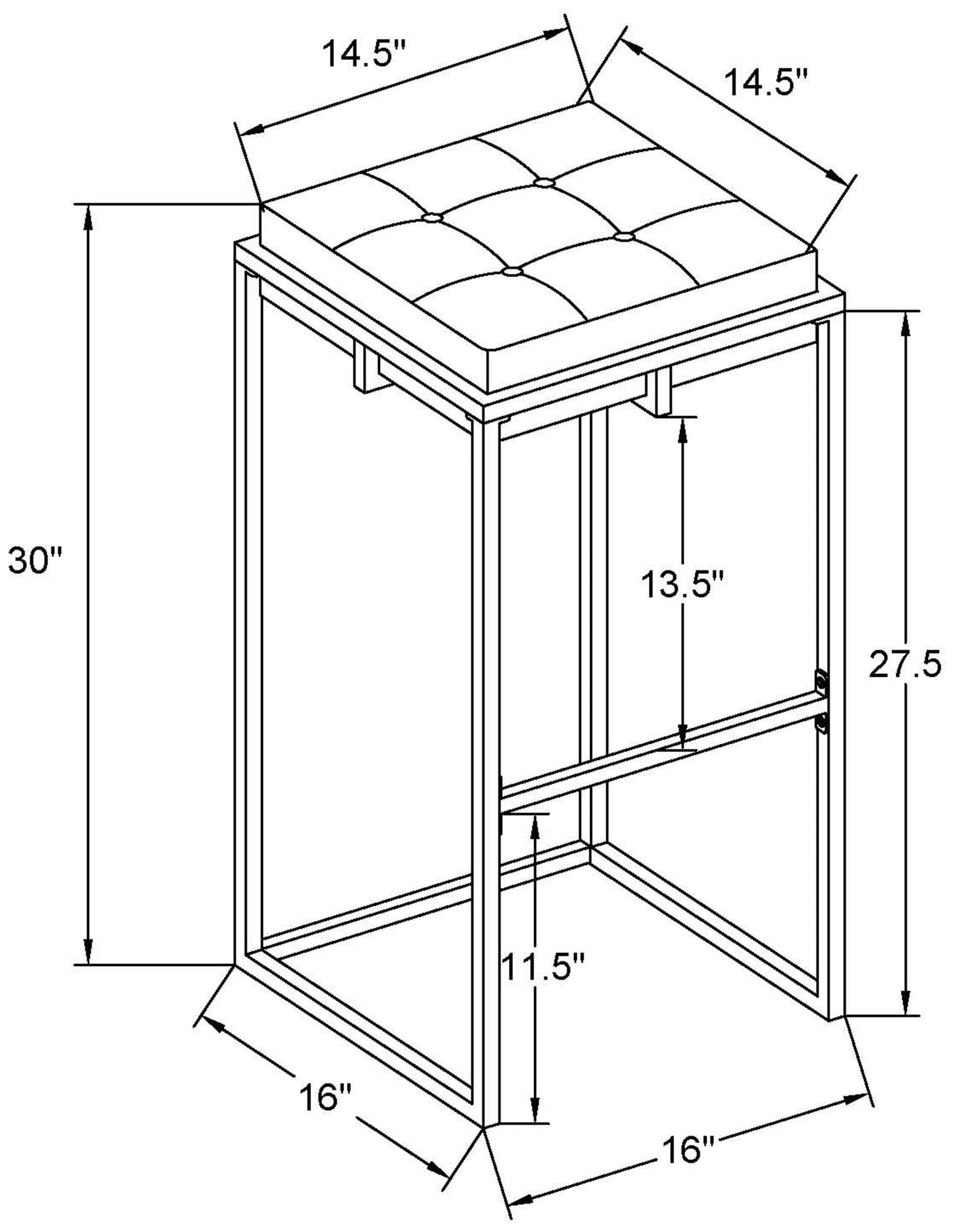 14.5"

14.5"

30"

13.5"

27.5

11.5"

16"

16"