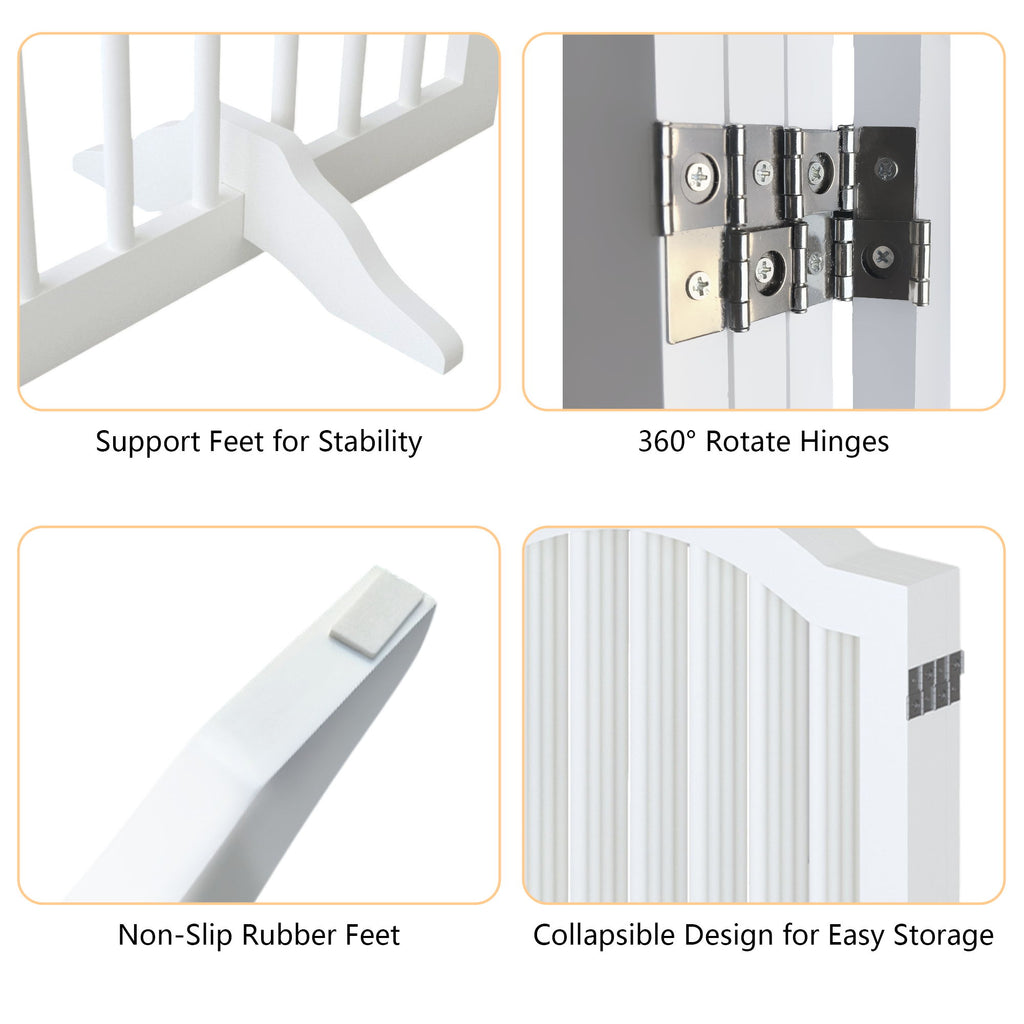 Support Feet for Stability

360° Rotate Hinges

Non-Slip Rubber Feet

Collapsible Design for Easy Storage