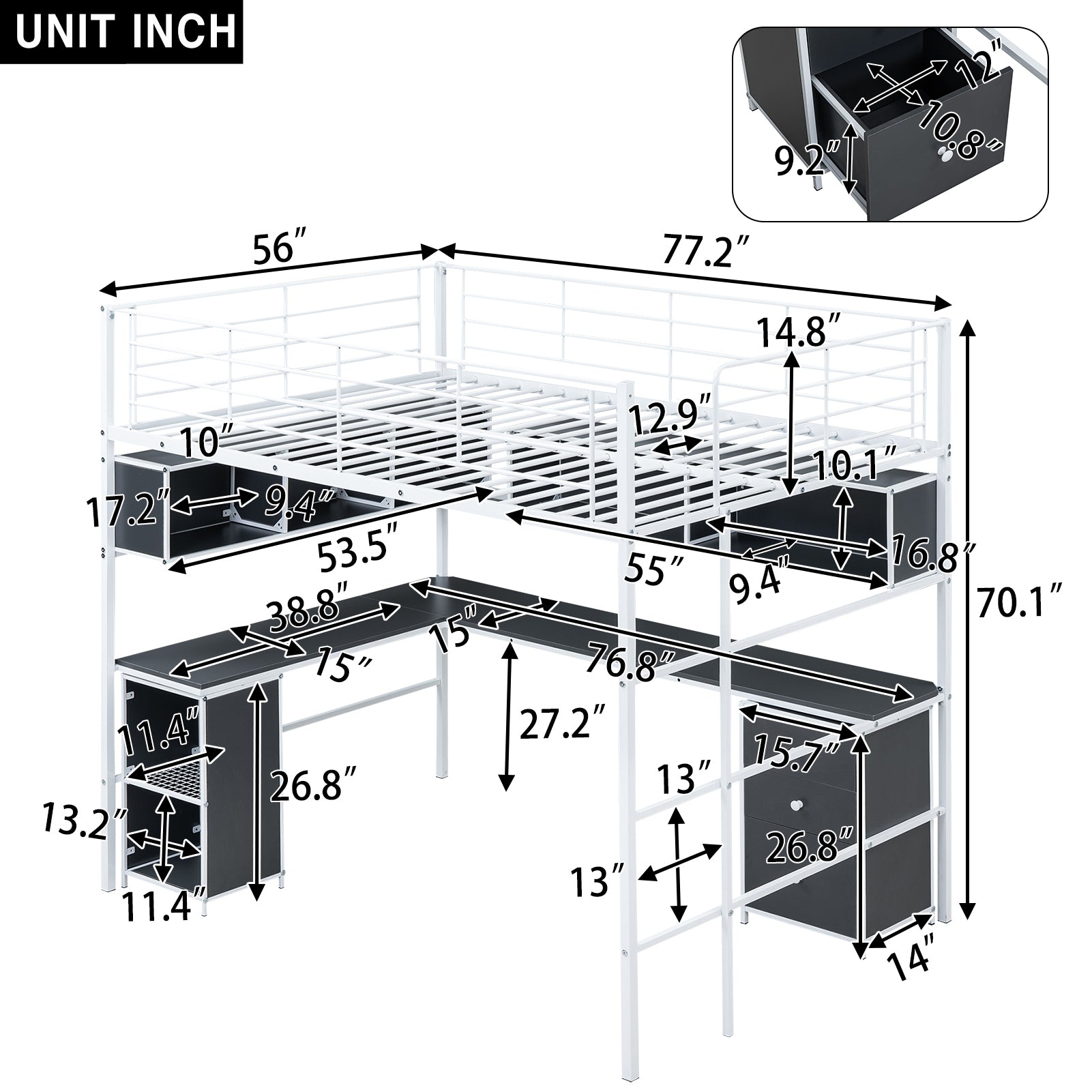 UNIT INCH

12″
10.8″
9.2″

56″
77.2″
14.8″
12.9″
10″
10.1″
17.2″
9.4″
53.5″
55″
9.4″
16.8″
70.1″
38.8″
15″
15″
76.8″
27.2″
11.4″
26.8″
15.7″
13″
13.2″
26.8″
13″
11.4″
14″