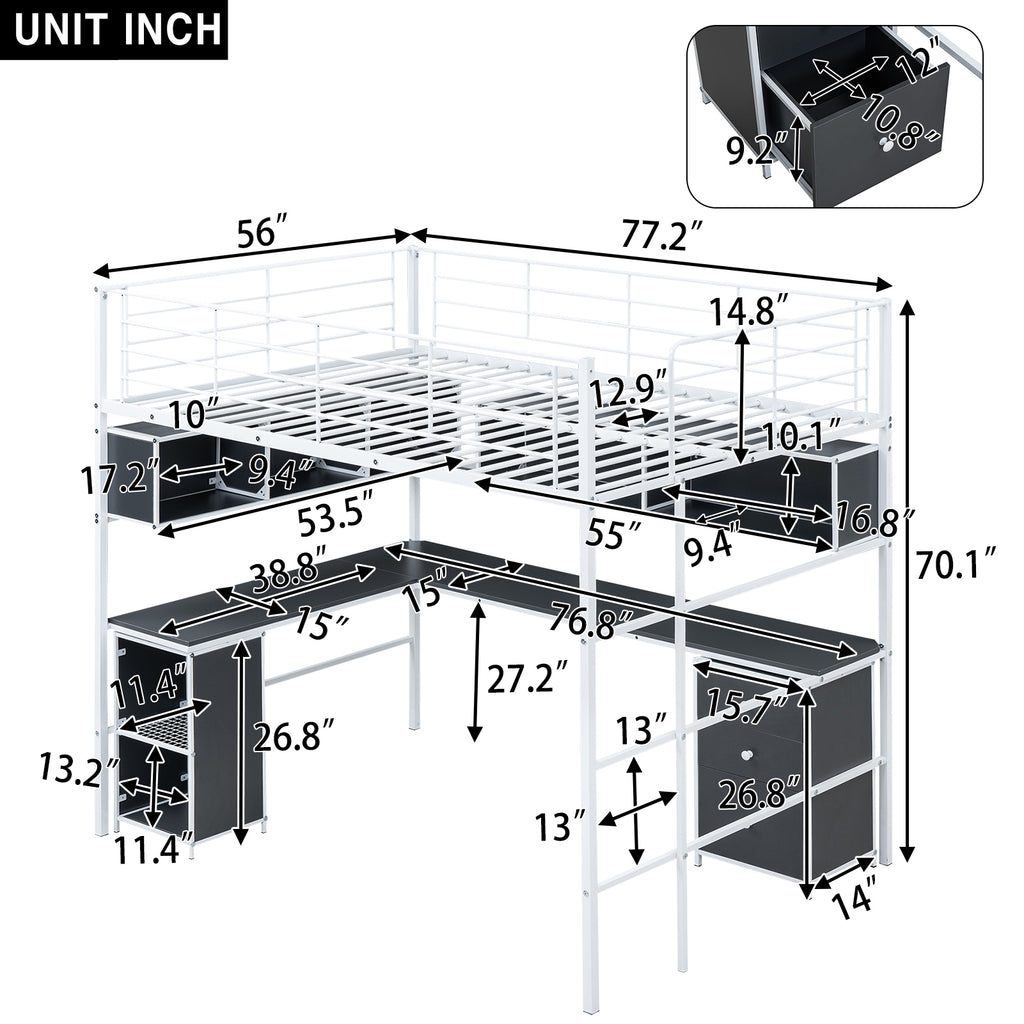 UNIT INCH

12″
10.8″
9.2″

56″
77.2″
14.8″
12.9″
10″
10.1″
17.2″
9.4″
53.5″
55″
9.4″
16.8″
70.1″
38.8″
15″
15″
76.8″
27.2″
11.4″
26.8″
15.7″
13″
13.2″
26.8″
13″
11.4″
14″