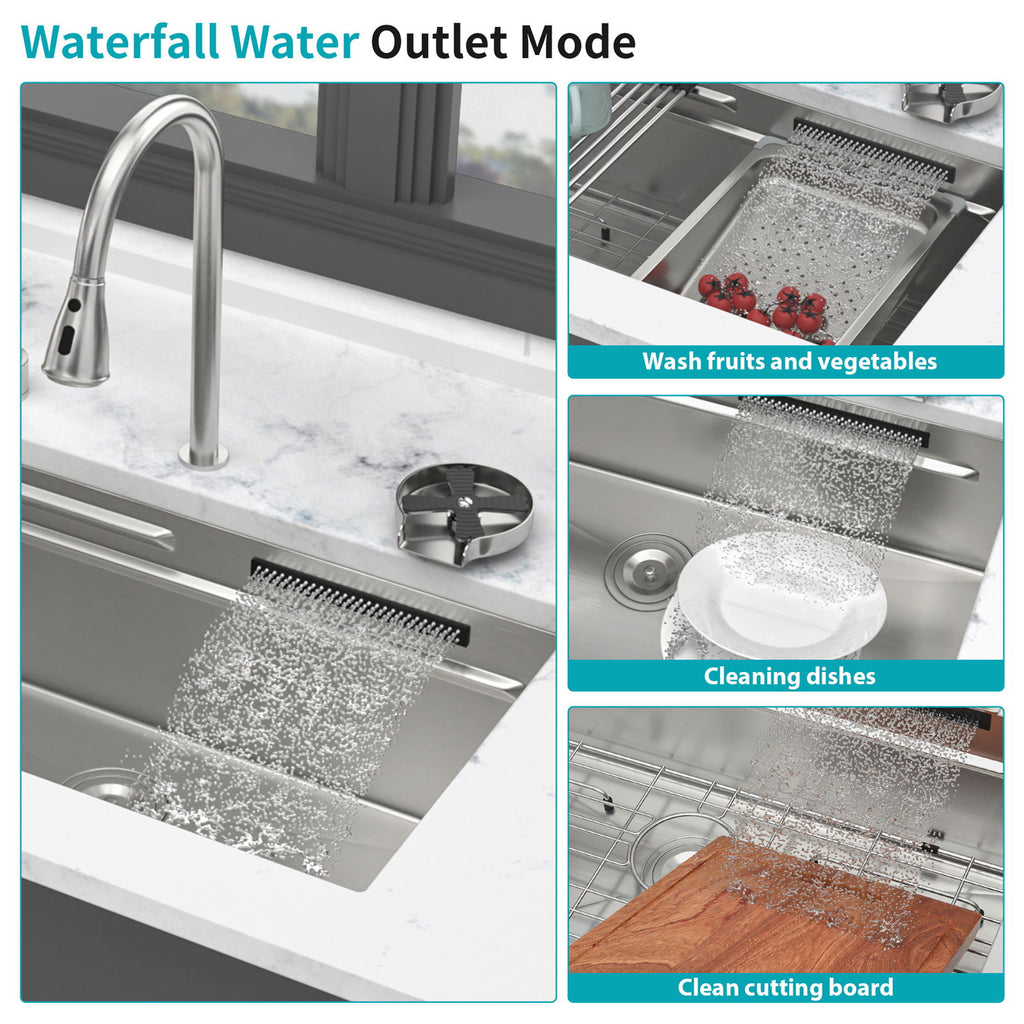 Waterfall Water Outlet Mode

Wash fruits and vegetables

Cleaning dishes

Clean cutting board