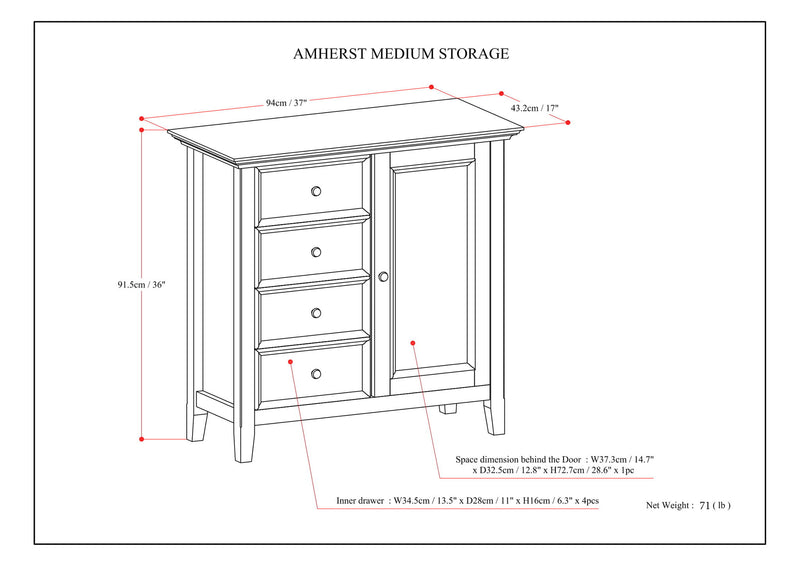 AMHERST MEDIUM STORAGE

94cm / 37"

43.2cm / 17"

91.5cm / 36"

Space dimension behind the Door : W37.3cm / 14.7" x D32.5cm / 12.8" x H72.7cm / 28.6" x 1pc

Inner drawer : W34.5cm / 13.5" x D28cm / 11" x H16cm / 6.3" x 4pcs

Net Weight : 71 ( lb )