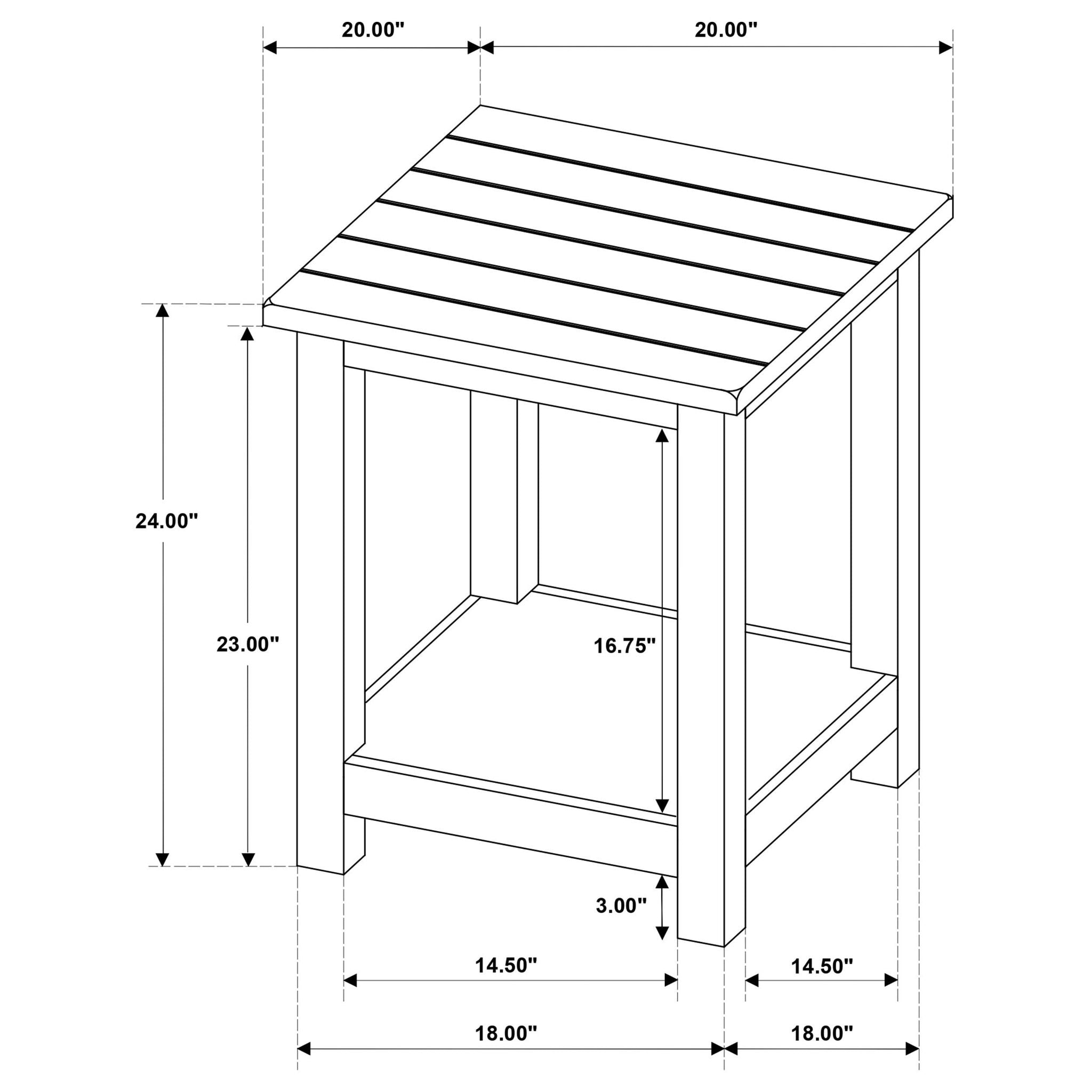 20.00"
20.00"
24.00"
23.00"
16.75"
3.00"
14.50"
14.50"
18.00"
18.00"