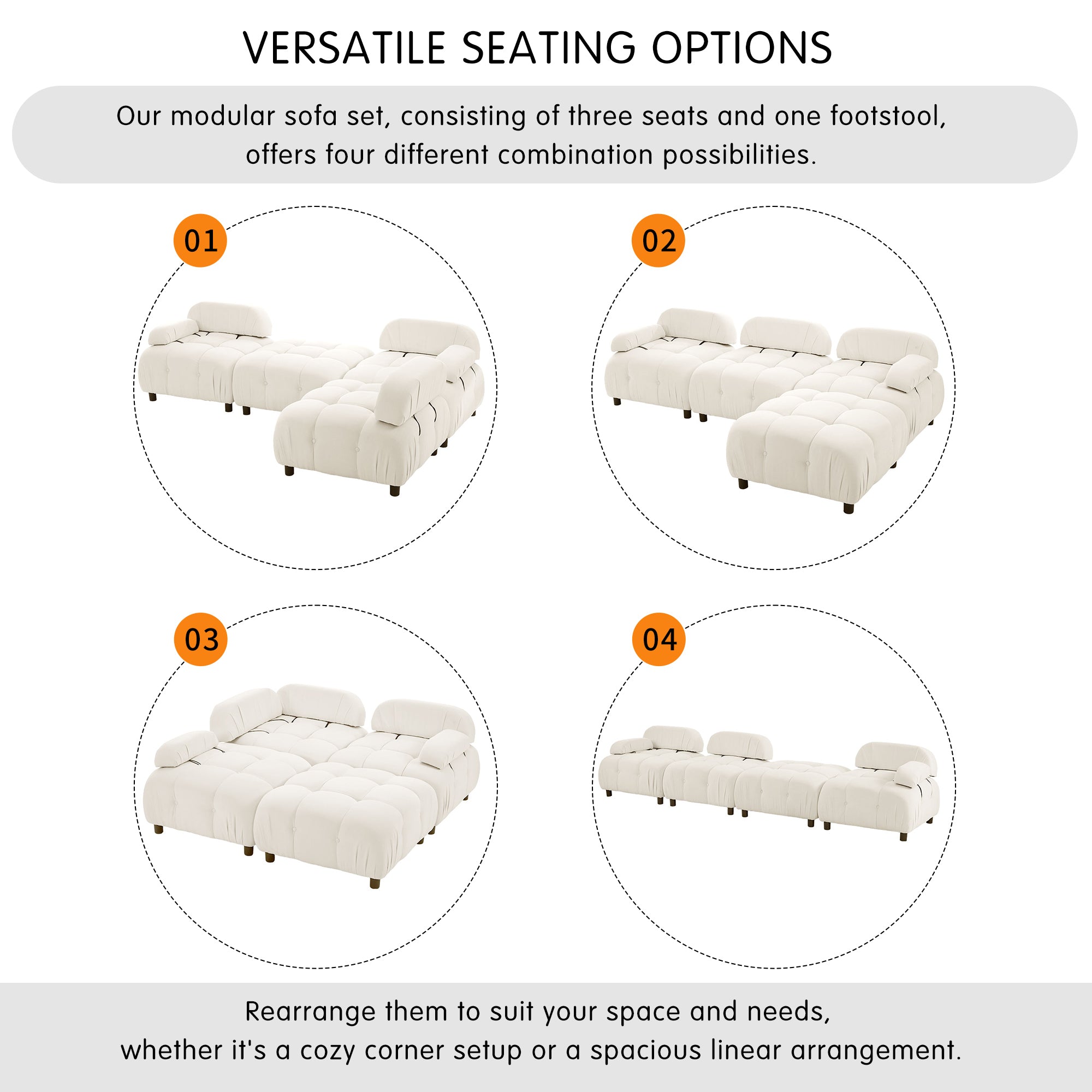 VERSATILE SEATING OPTIONS

Our modular sofa set, consisting of three seats and one footstool, offers four different combination possibilities.

01

02

03

04

Rearrange them to suit your space and needs, whether it's a cozy corner setup or a spacious linear arrangement.