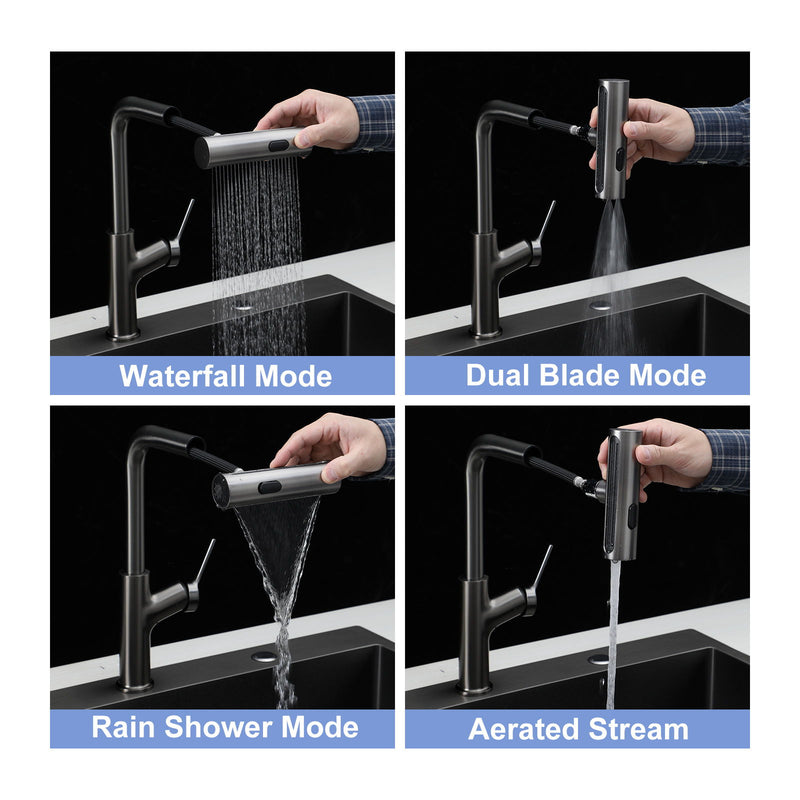 Waterfall Mode

Dual Blade Mode

Rain Shower Mode

Aerated Stream