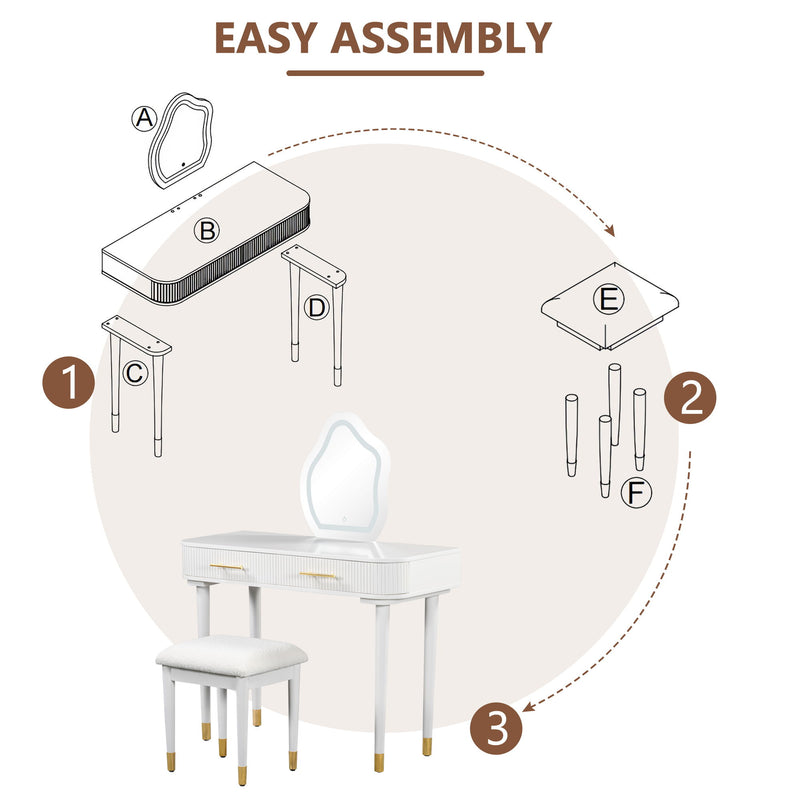 EASY ASSEMBLY

A

B

D

C

1

E

2

F

3