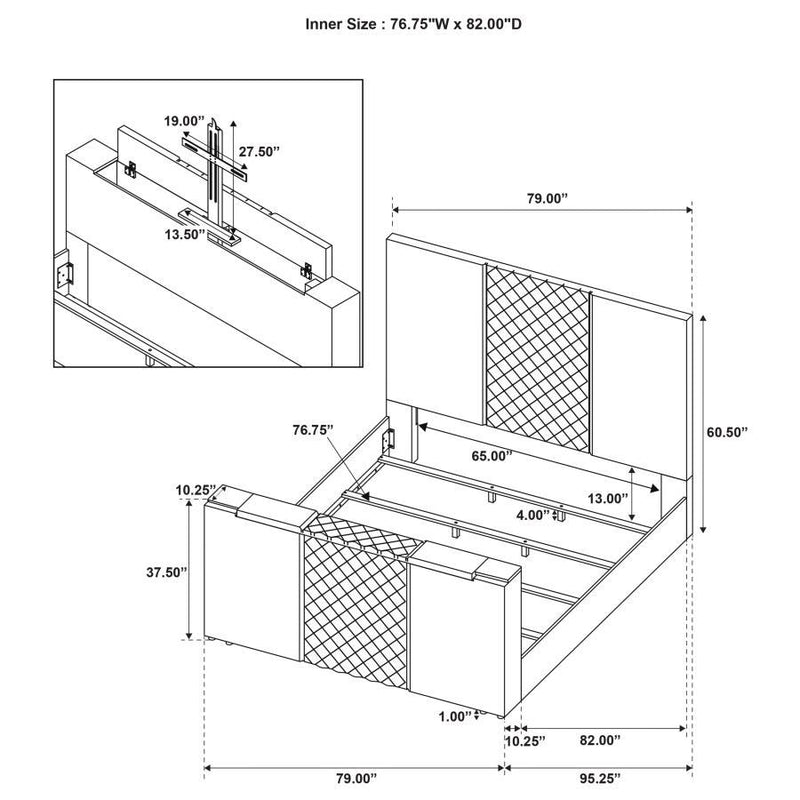 Inner Size : 76.75"W x 82.00"D

19.00"
27.50"
13.50"

79.00"
60.50"
76.75"
65.00"
13.00"
4.00"
10.25"
37.50"
1.00"
10.25"
82.00"
79.00"
95.25"