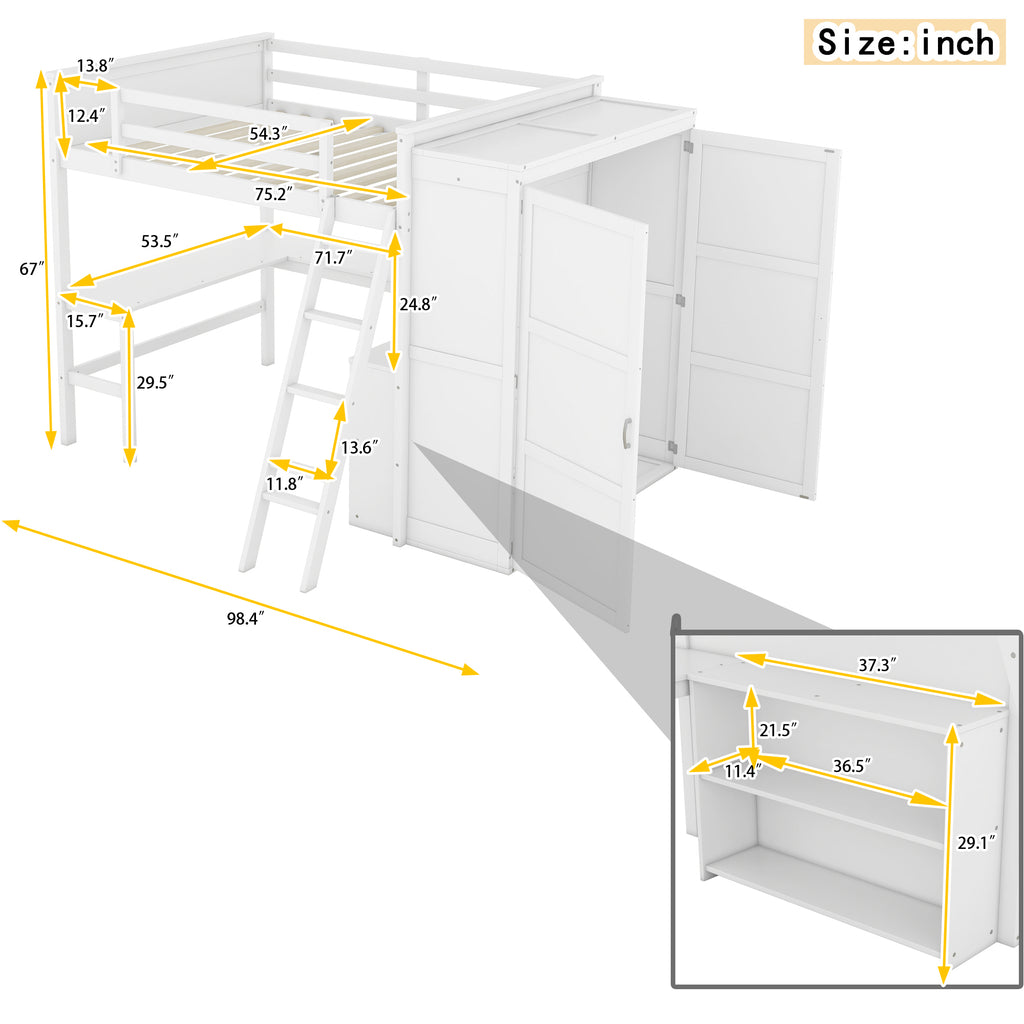 Size:inch

13.8″
12.4″
54.3″
75.2″
67″
53.5″
71.7″
15.7″
24.8″
29.5″
13.6″
11.8″
98.4″

37.3″
21.5″
11.4″
36.5″
29.1″