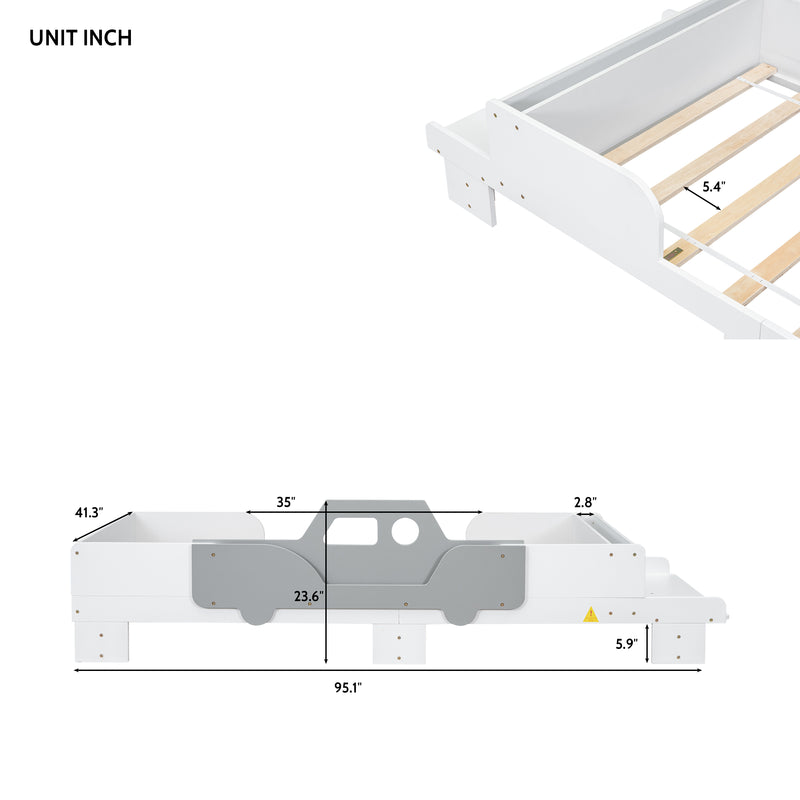 UNIT INCH

5.4"

41.3"

35"

2.8"

23.6"

5.9"

95.1"