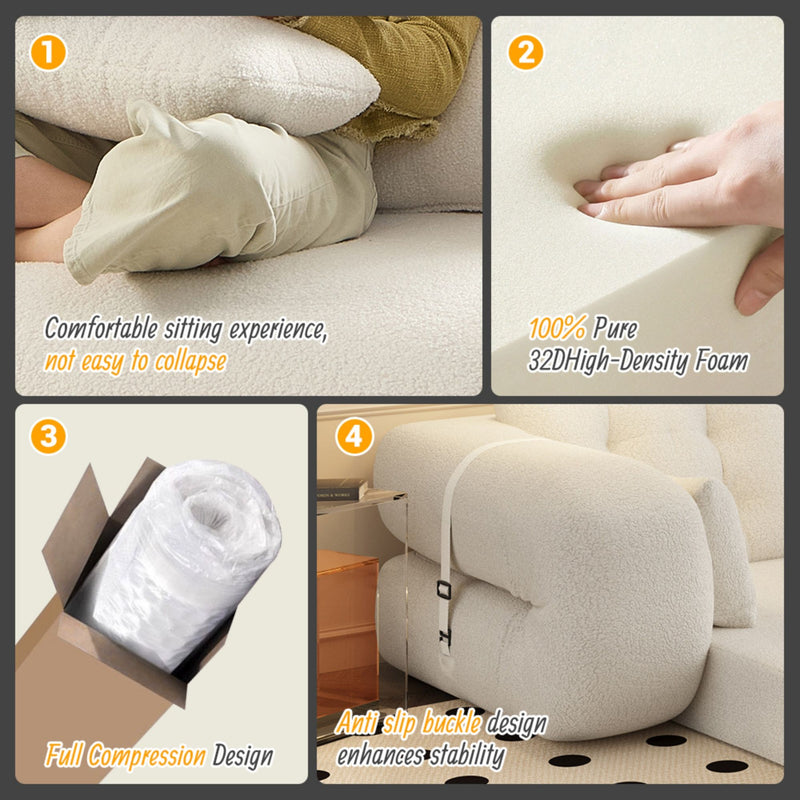 1

Comfortable sitting experience, not easy to collapse

2

100% Pure 32DHigh-Density Foam

3

Full Compression Design

4

Anti slip buckle design enhances stability