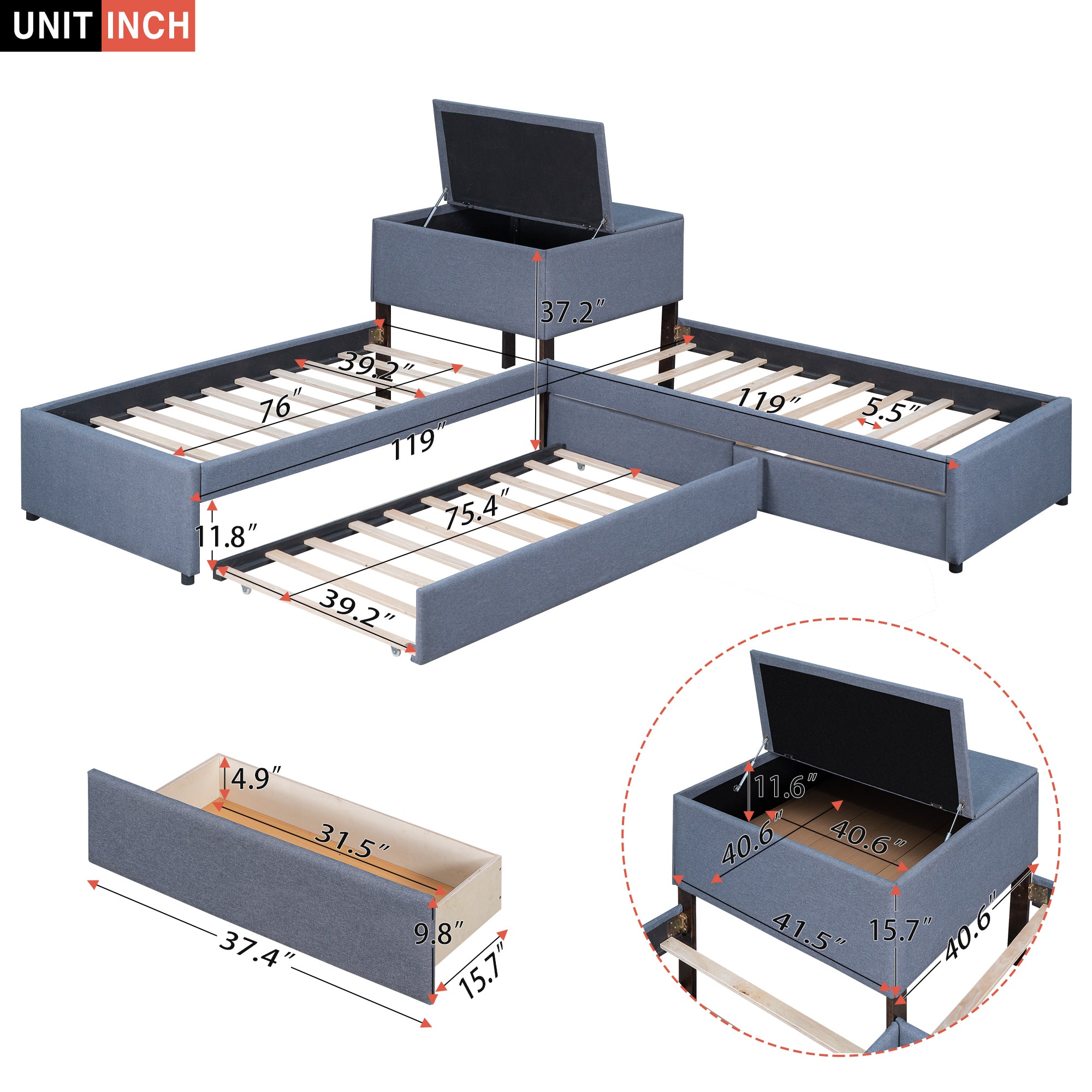 UNIT INCH

37.2″

39.2″

76″

119″

119″

5.5″

11.8″

75.4″

39.2″

4.9″

31.5″

9.8″

37.4″

15.7″

11.6″

40.6″

40.6″

41.5″

15.7″

40.6″