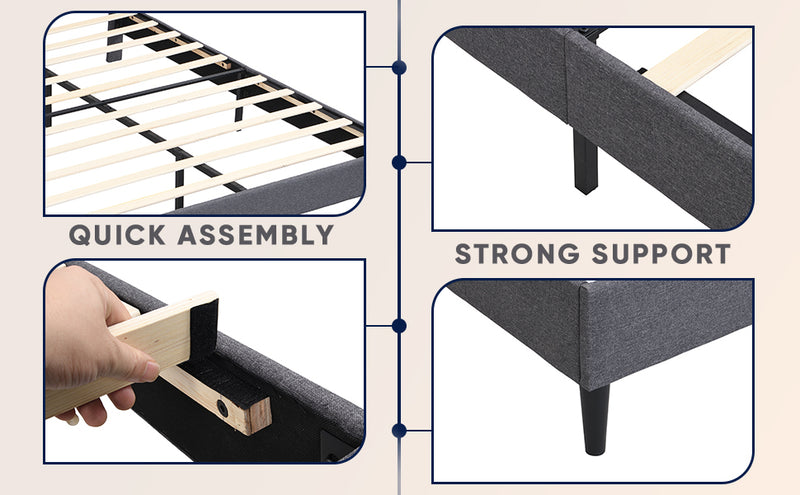 QUICK ASSEMBLY

STRONG SUPPORT