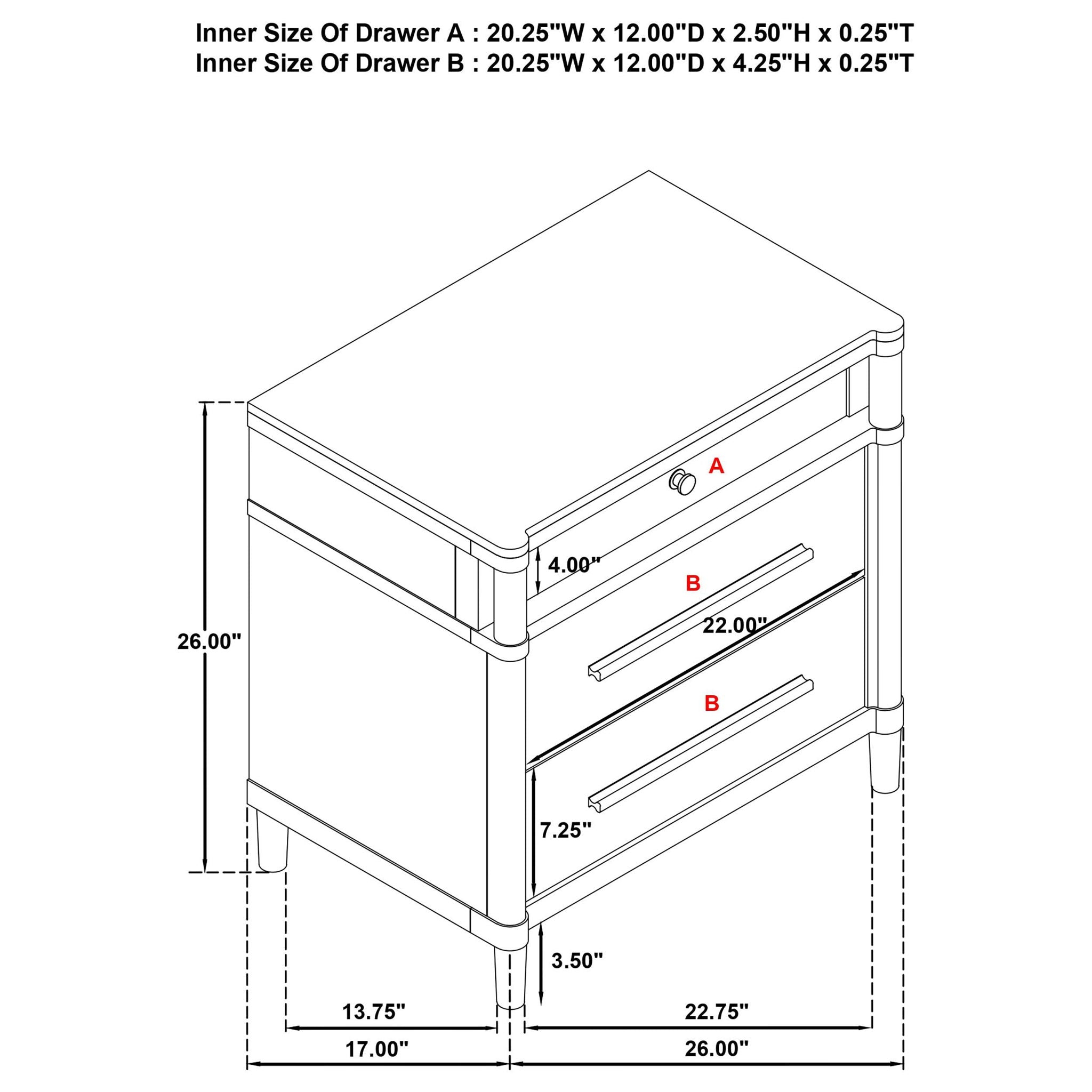 Inner Size Of Drawer A : 20.25"W x 12.00"D x 2.50"H x 0.25"T
Inner Size Of Drawer B : 20.25"W x 12.00"D x 4.25"H x 0.25"T

A

4.00"

B

22.00"

26.00"

B

7.25"

3.50"

13.75"

22.75"

17.00"

26.00"