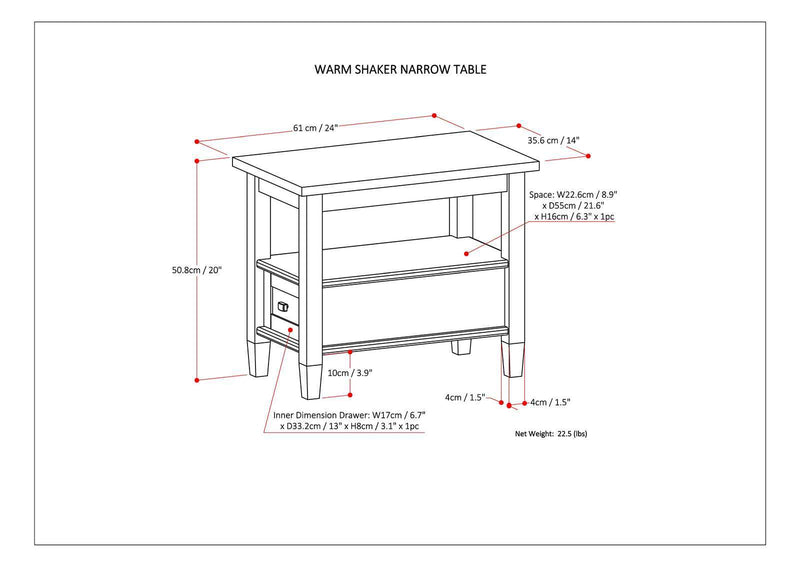 WARM SHAKER NARROW TABLE

61 cm / 24"

35.6 cm / 14"

Space: W22.6cm / 8.9" x D55cm / 21.6" x H16cm / 6.3" x 1pc

50.8cm / 20"

10cm / 3.9"

4cm / 1.5"

4cm / 1.5"

Inner Dimension Drawer: W17cm / 6.7" x D33.2cm / 13" x H8cm / 3.1" x 1pc

Net Weight: 22.5 (lbs)