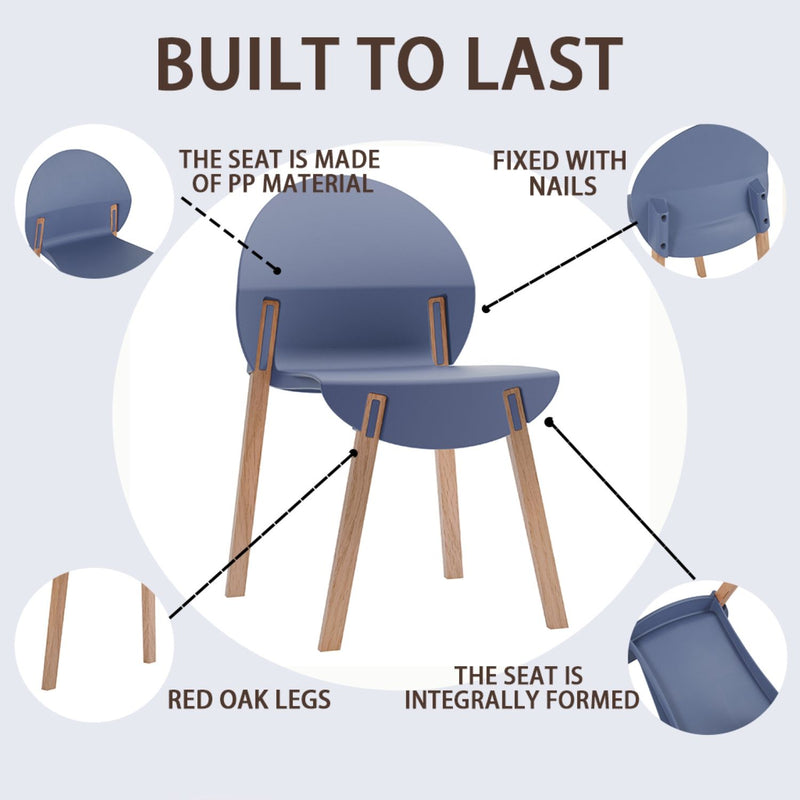 BUILT TO LAST

THE SEAT IS MADE OF PP MATERIAL

FIXED WITH NAILS

RED OAK LEGS

THE SEAT IS INTEGRALLY FORMED