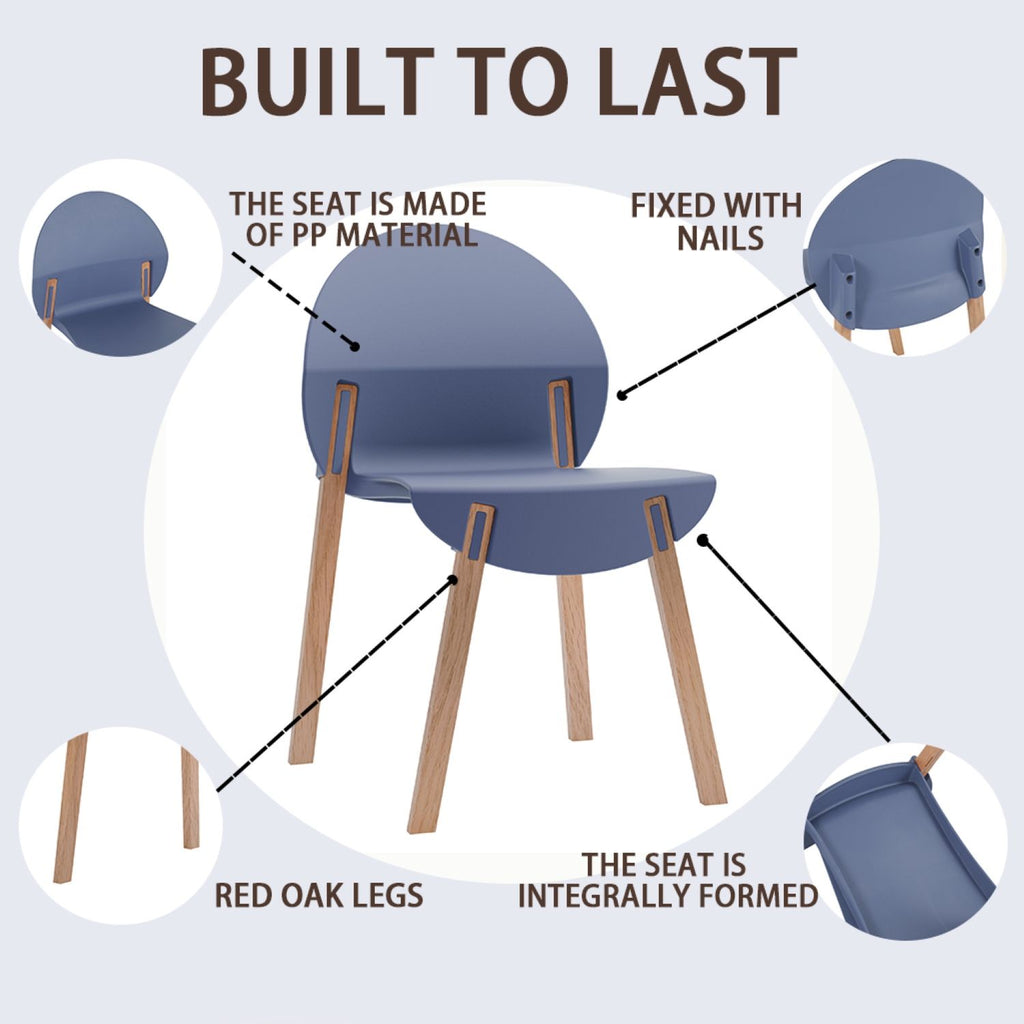 BUILT TO LAST

THE SEAT IS MADE OF PP MATERIAL

FIXED WITH NAILS

RED OAK LEGS

THE SEAT IS INTEGRALLY FORMED