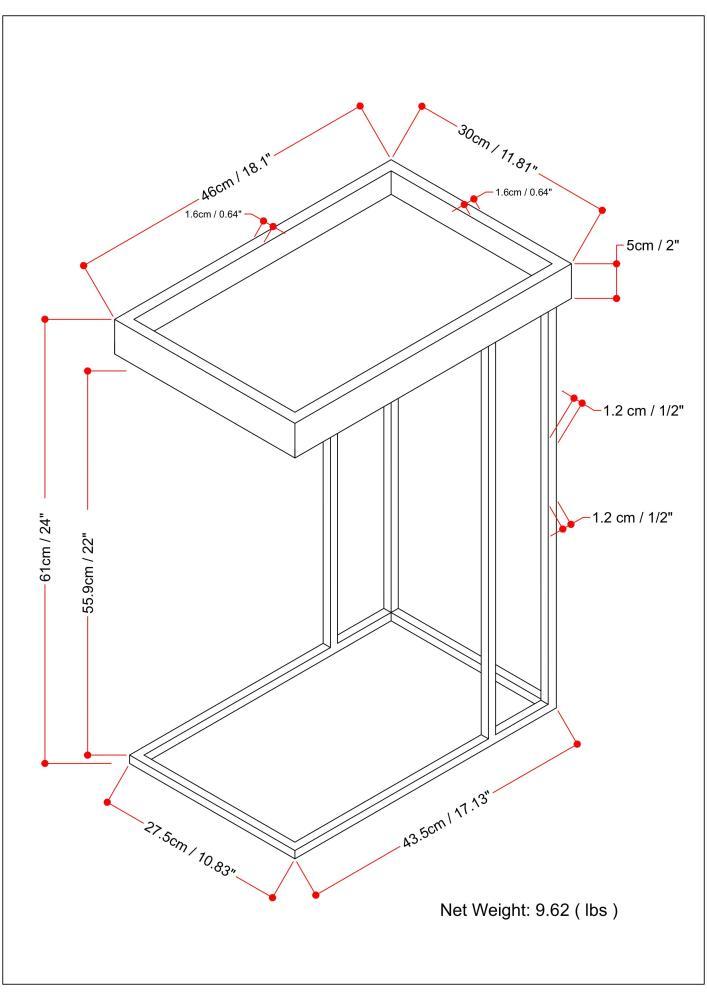 46cm / 18.1"

30cm / 11.81"

1.6cm / 0.64"

1.6cm / 0.64"

5cm / 2"

1.2 cm / 1/2"

1.2 cm / 1/2"

61cm / 24"

55.9cm / 22"

27.5cm / 10.83"

43.5cm / 17.13"

Net Weight: 9.62 ( lbs )