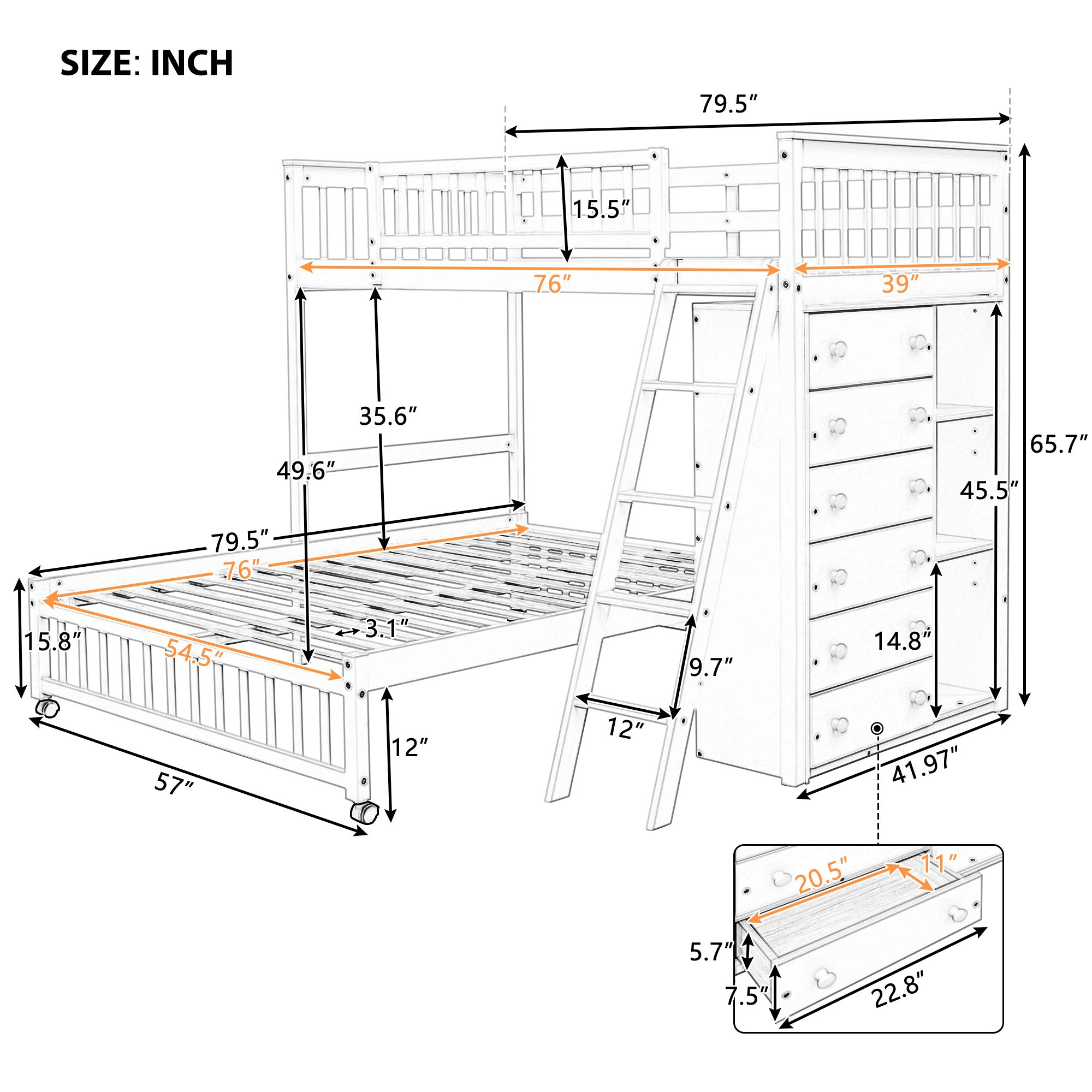 SIZE: INCH

79.5″
15.5″
76″
39″
35.6″
49.6″
65.7″
45.5″
79.5″
76″
15.8″
3.1″
54.5″
14.8″
9.7″
12″
12″
57″
41.97″
20.5″
11″
5.7″
7.5″
22.8″