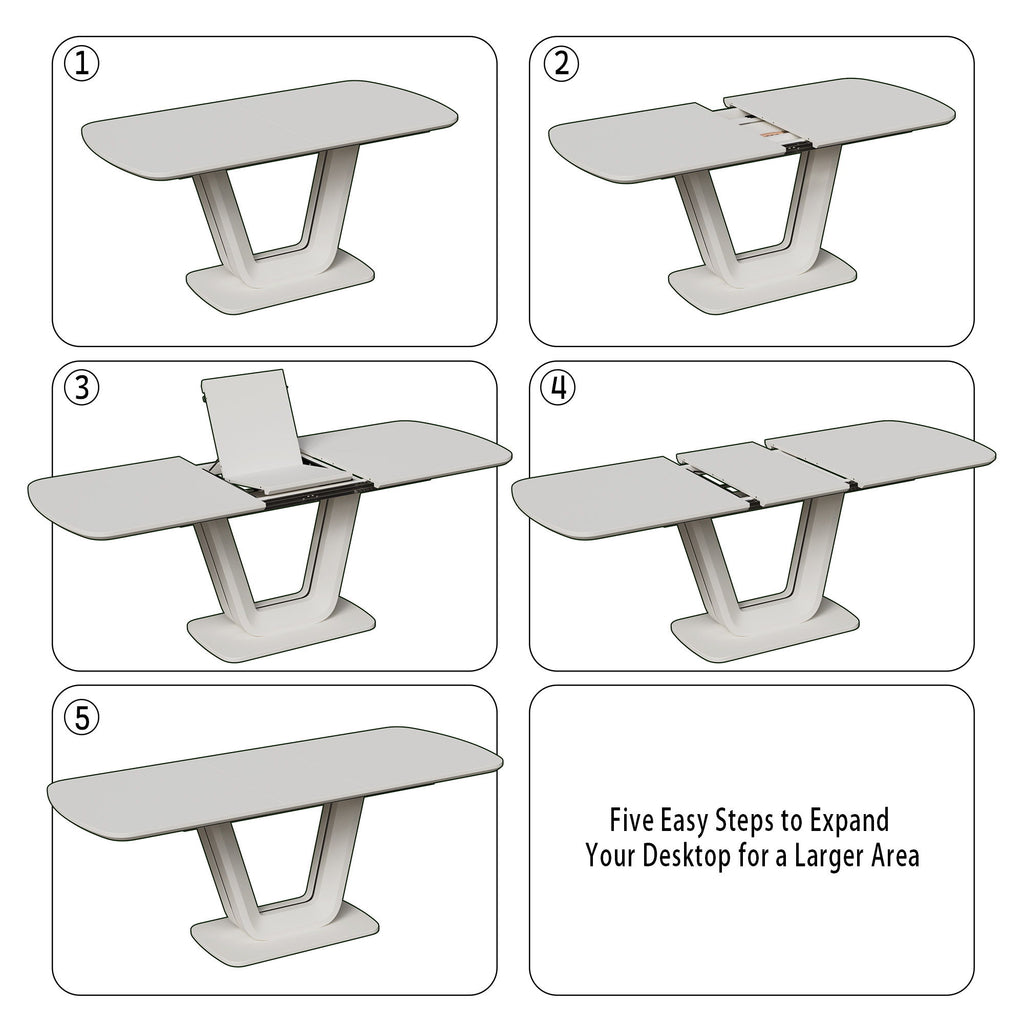 ①

②

③

④

⑤

Five Easy Steps to Expand
Your Desktop for a Larger Area