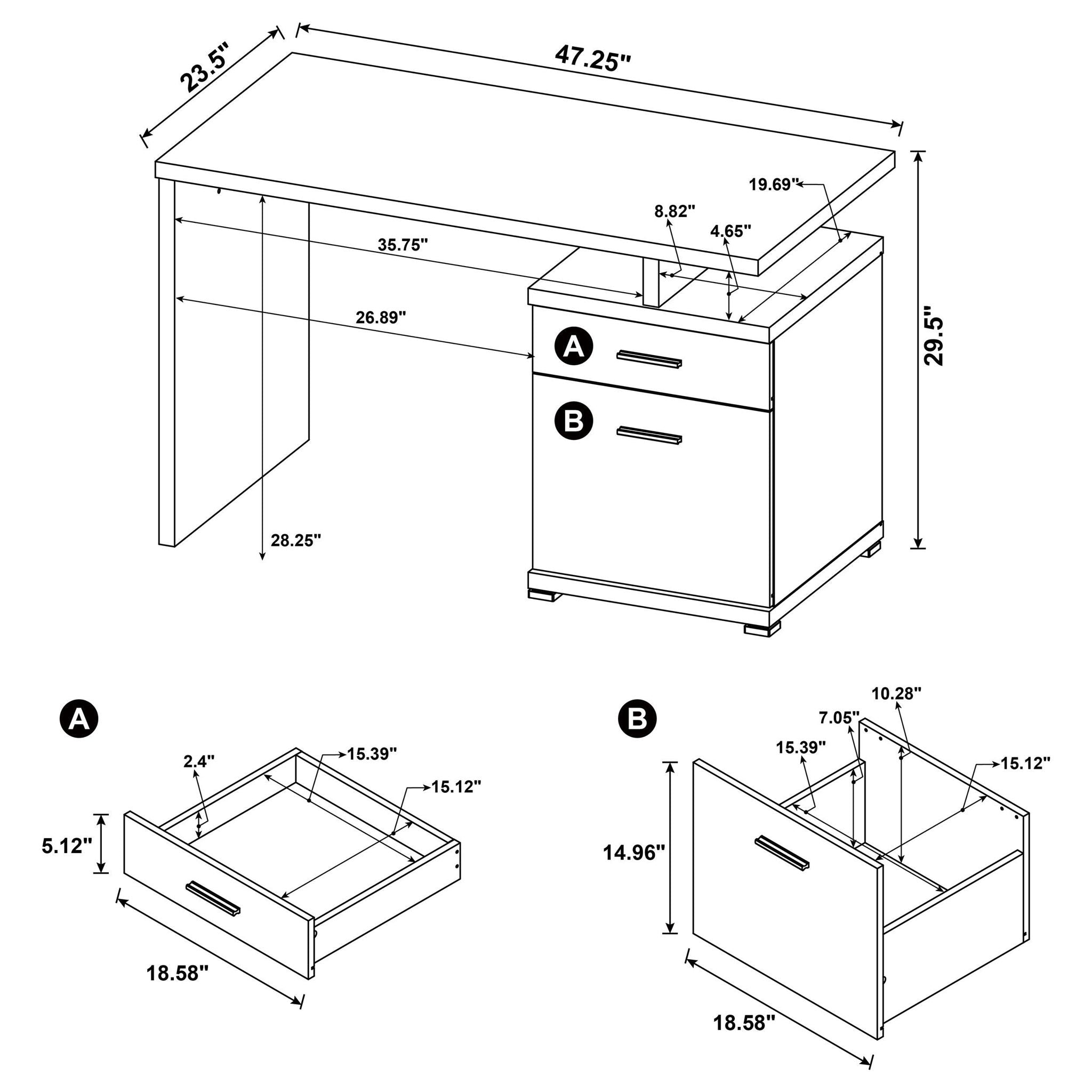 23.5"

47.25"

19.69"

8.82"

4.65"

35.75"

26.89"

29.5"

A

B

28.25"

A

2.4"

15.39"

15.12"

5.12"

18.58"

B

10.28"

7.05"

15.39"

15.12"

14.96"

18.58"