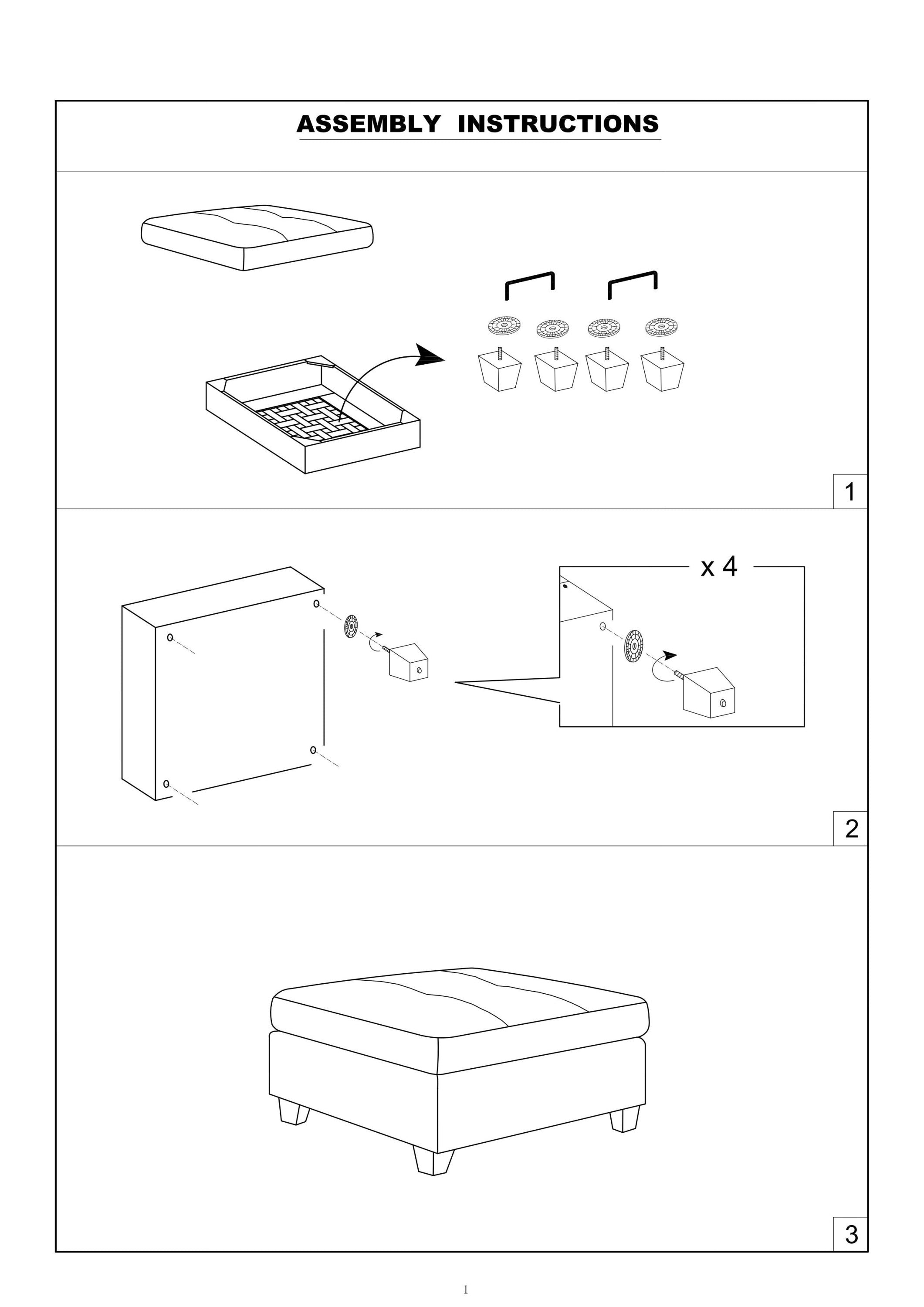 ASSEMBLY INSTRUCTIONS

1

x 4

2

3

1