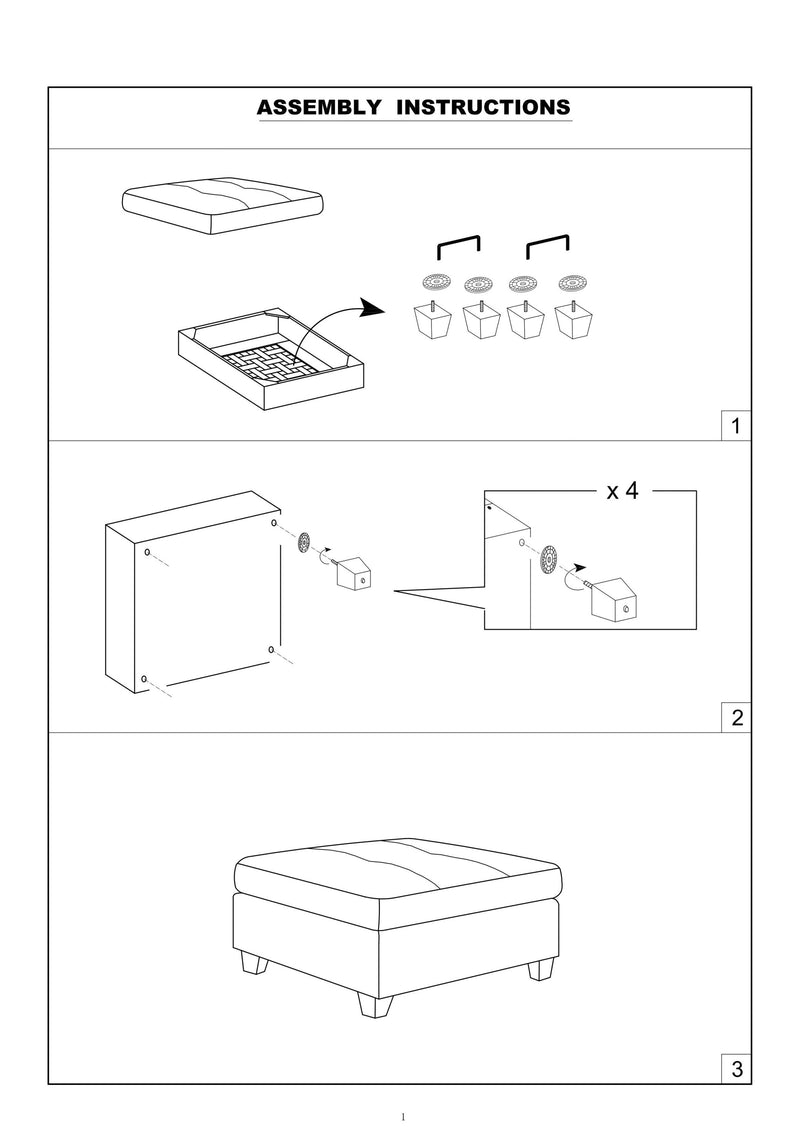 ASSEMBLY INSTRUCTIONS

1

x 4

2

3

1