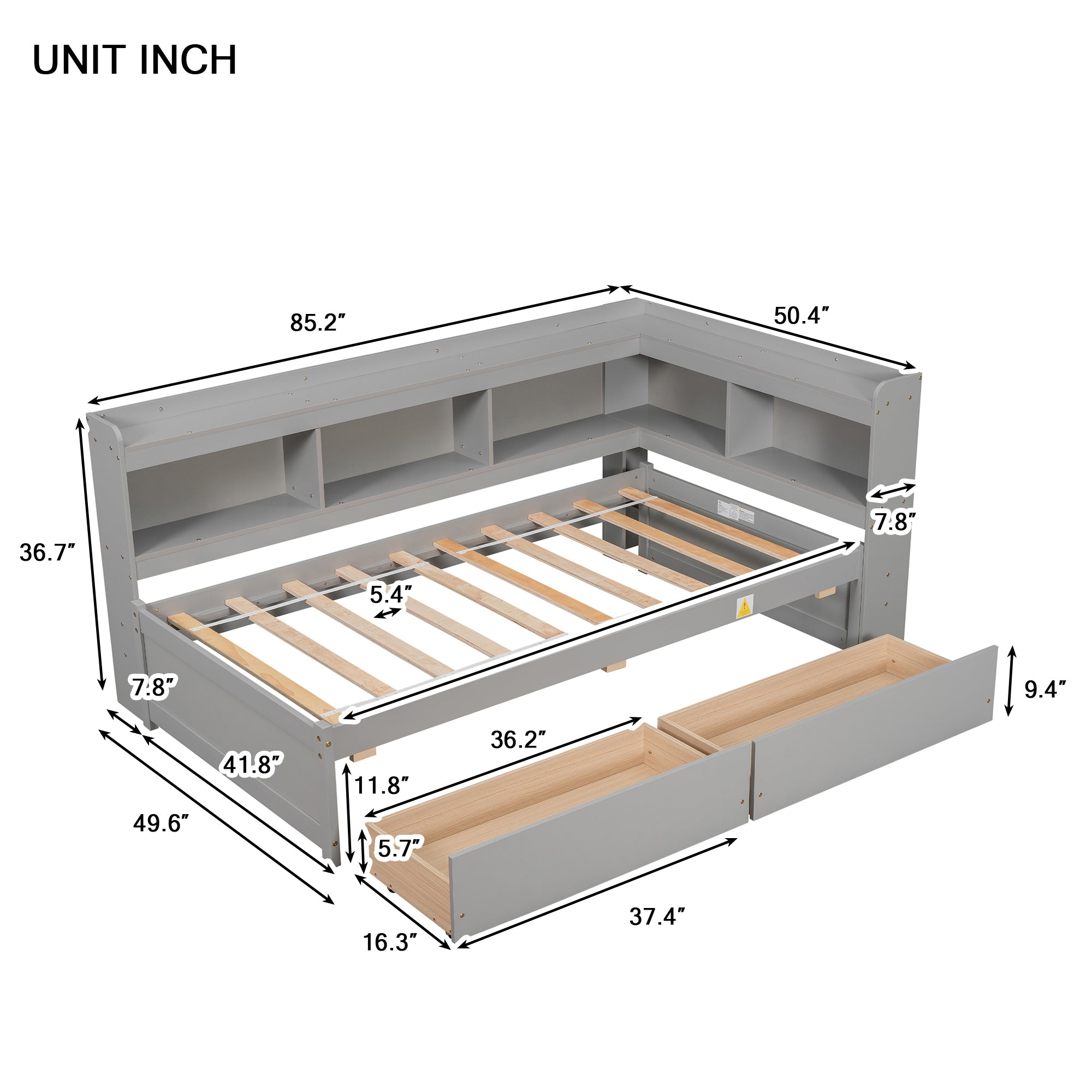 UNIT INCH

85.2″

50.4″

36.7″

7.8″

5.4″

7.8″

9.4″

36.2″

41.8″

11.8″

49.6″

5.7″

37.4″

16.3″