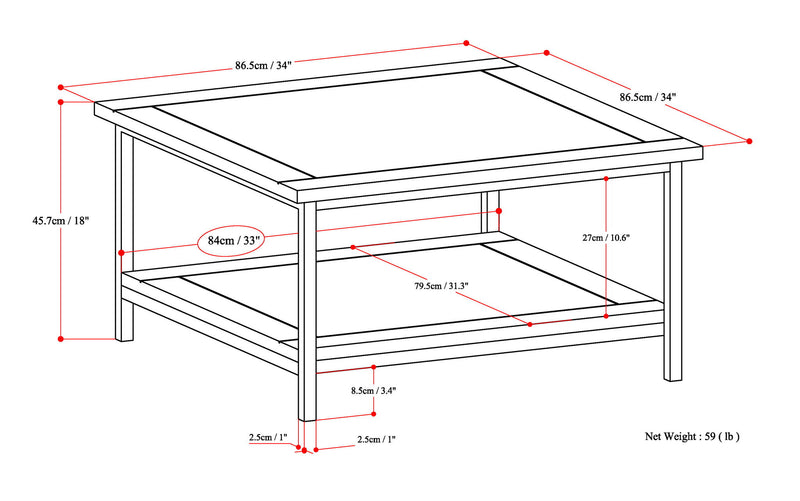 86.5cm / 34"

86.5cm / 34"

45.7cm / 18"

84cm / 33"

27cm / 10.6"

79.5cm / 31.3"

8.5cm / 3.4"

2.5cm / 1"

2.5cm / 1"

Net Weight : 59 ( lb )